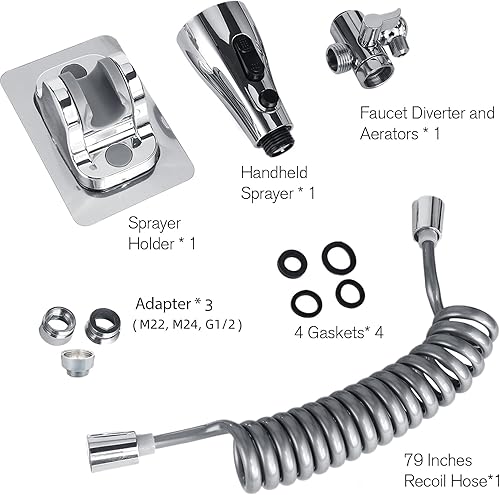 Faucet Diverter and Aerators * 1

Handheld Sprayer * 1

Sprayer Holder * 1

Adapter * 3
( M22, M24, G1/2 )

4 Gaskets* 4

79 Inches Recoil Hose*1