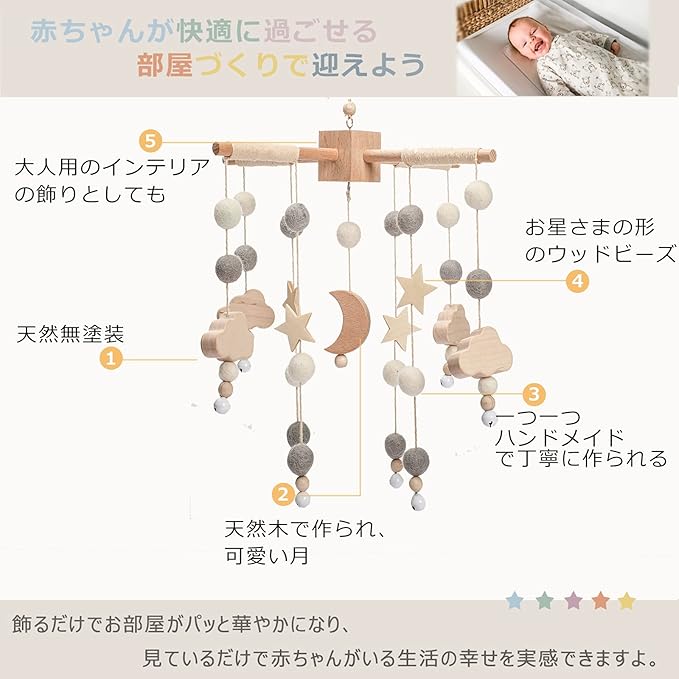 赤ちゃんが快適に過ごせる
部屋づくりで迎えよう

5
大人用のインテリアの飾りとしても

お星さまの形のウッドビーズ
4

天然無塗装
1

3
一つ一つハンドメイドで丁寧に作られる

2
天然木で作られ、可愛い月

飾るだけでお部屋がパッと華やかになり、
見ているだけで赤ちゃんがいる生活の幸せを実感できますよ。