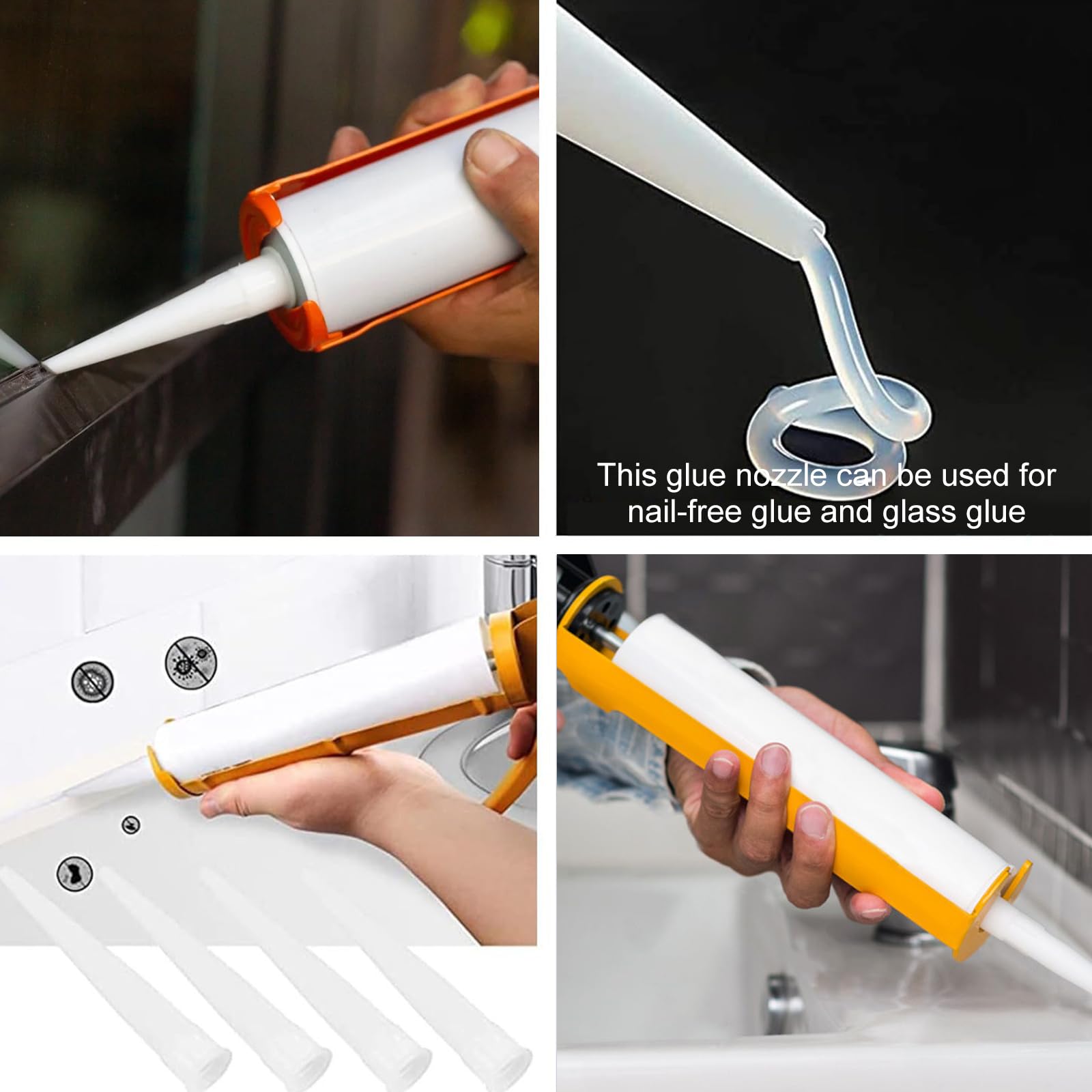 This glue nozzle can be used for nail-free glue and glass glue