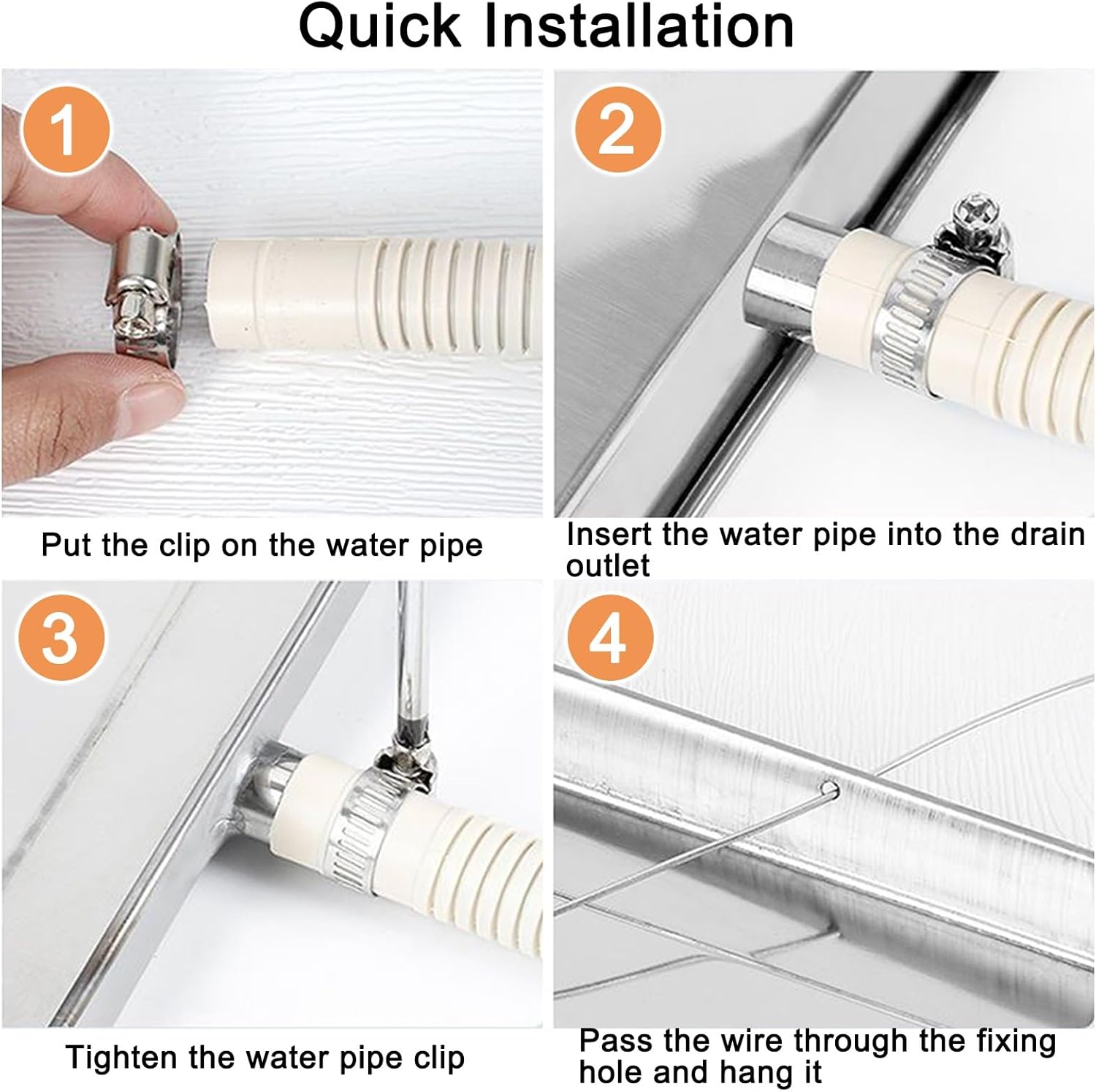 Quick Installation

1

Put the clip on the water pipe

2

Insert the water pipe into the drain outlet

3

Tighten the water pipe clip

4

Pass the wire through the fixing hole and hang it