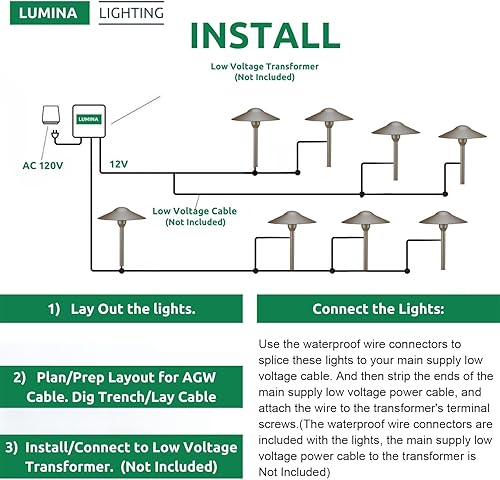 LUMINA LIGHTING

INSTALL

Low Voltage Transformer
(Not Included)

LUMINA

AC 120V

12V

Low Voltage Cable
(Not Included)

1) Lay Out the lights.

2) Plan/Prep Layout for AGW Cable. Dig Trench/Lay Cable

3) Install/Connect to Low Voltage Transformer. (Not Included)

Connect the Lights:

Use the waterproof wire connectors to splice these lights to your main supply low voltage cable. And then strip the ends of the main supply low voltage power cable, and attach the wire to the transformer's terminal screws.(The waterproof wire connectors are included with the lights, the main supply low voltage power cable to the transformer is Not Included)