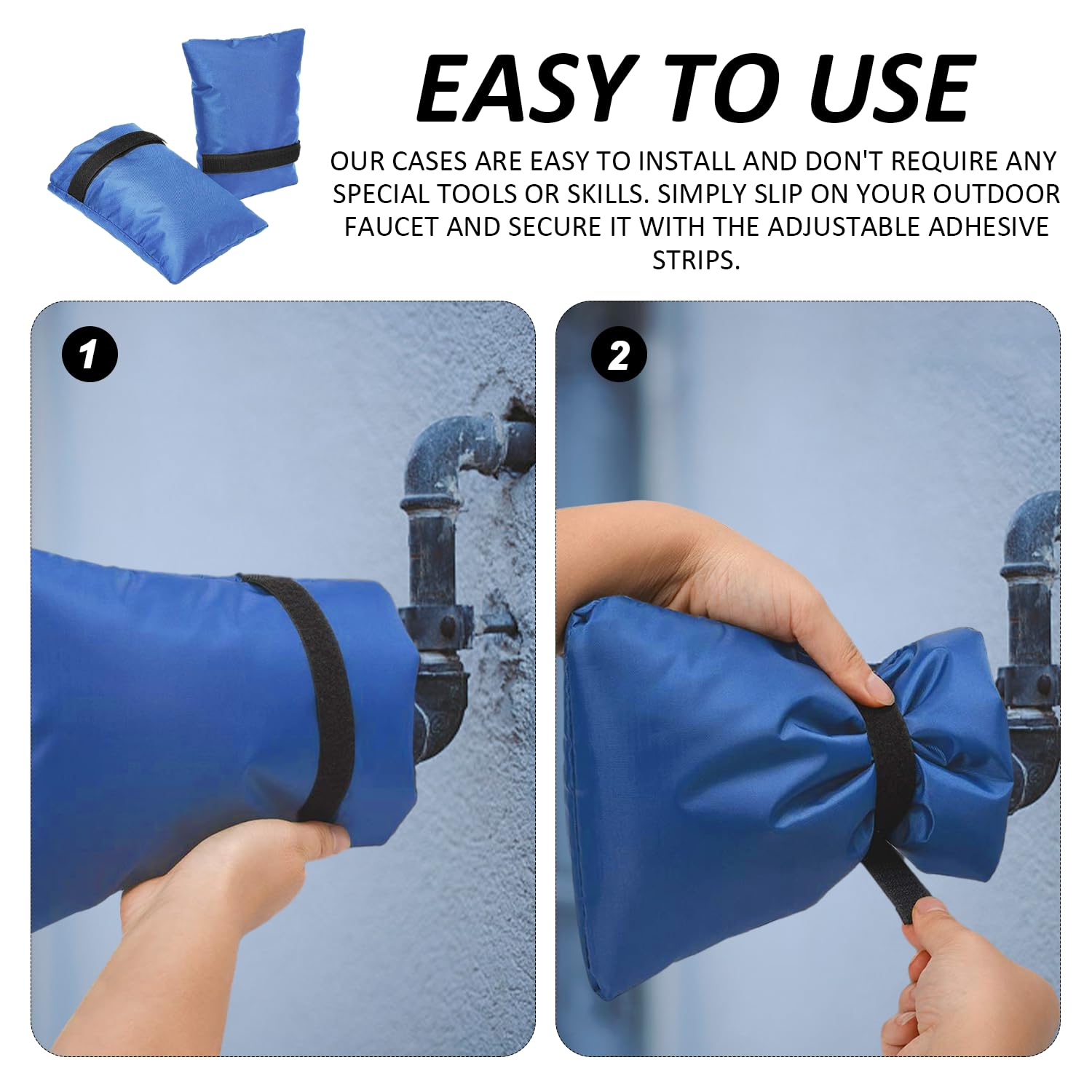 EASY TO USE

OUR CASES ARE EASY TO INSTALL AND DON'T REQUIRE ANY SPECIAL TOOLS OR SKILLS. SIMPLY SLIP ON YOUR OUTDOOR FAUCET AND SECURE IT WITH THE ADJUSTABLE ADHESIVE STRIPS.

1

2