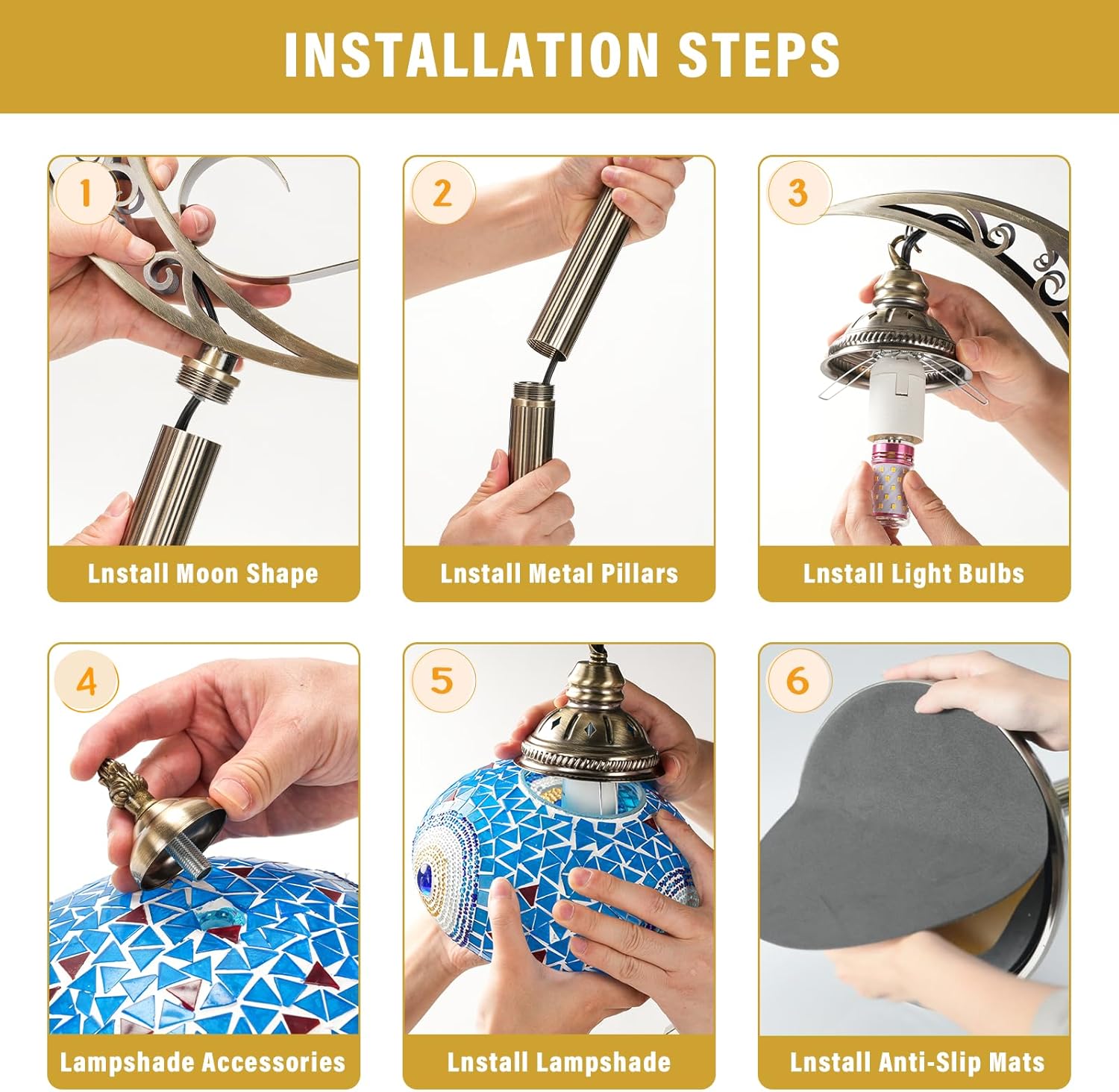 INSTALLATION STEPS

1
Lnstall Moon Shape

2
Lnstall Metal Pillars

3
Lnstall Light Bulbs

4
Lampshade Accessories

5
Lnstall Lampshade

6
Lnstall Anti-Slip Mats