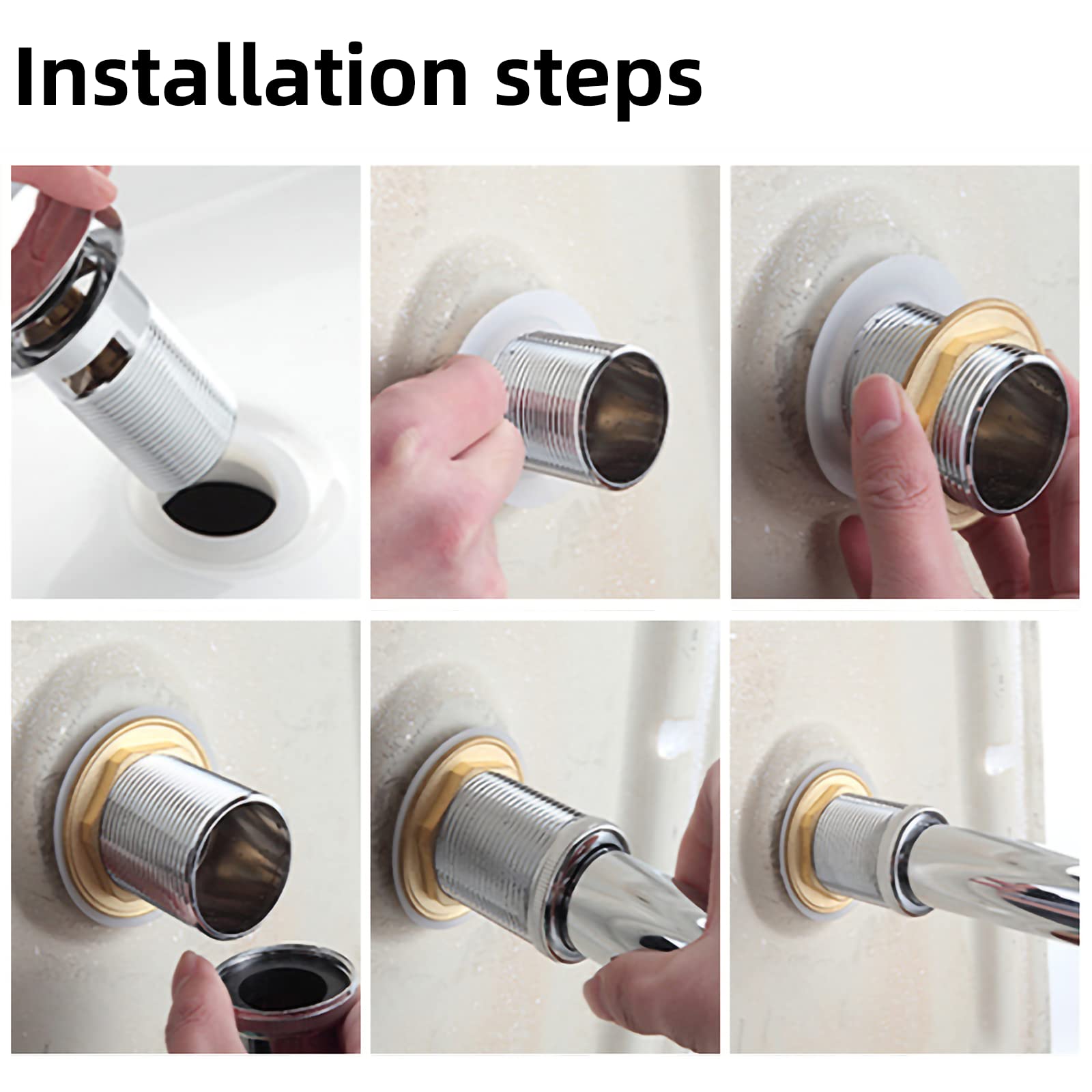 Installation steps