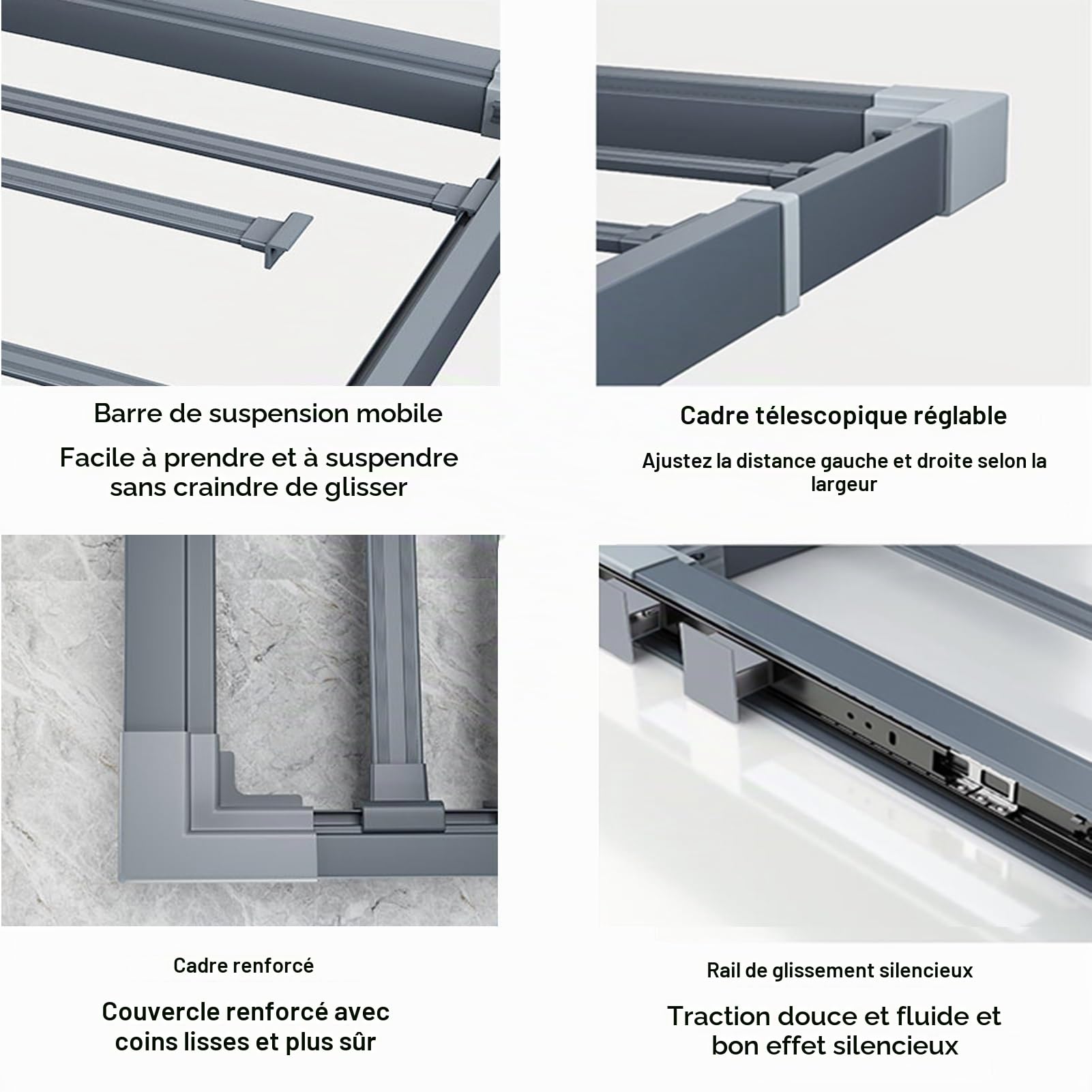 Barre de suspension mobile

Facile à prendre et à suspendre sans craindre de glisser

Cadre télescopique réglable

Ajustez la distance gauche et droite selon la largeur

Cadre renforcé

Couvercle renforcé avec coins lisses et plus sûr

Rail de glissement silencieux

Traction douce et fluide et bon effet silencieux