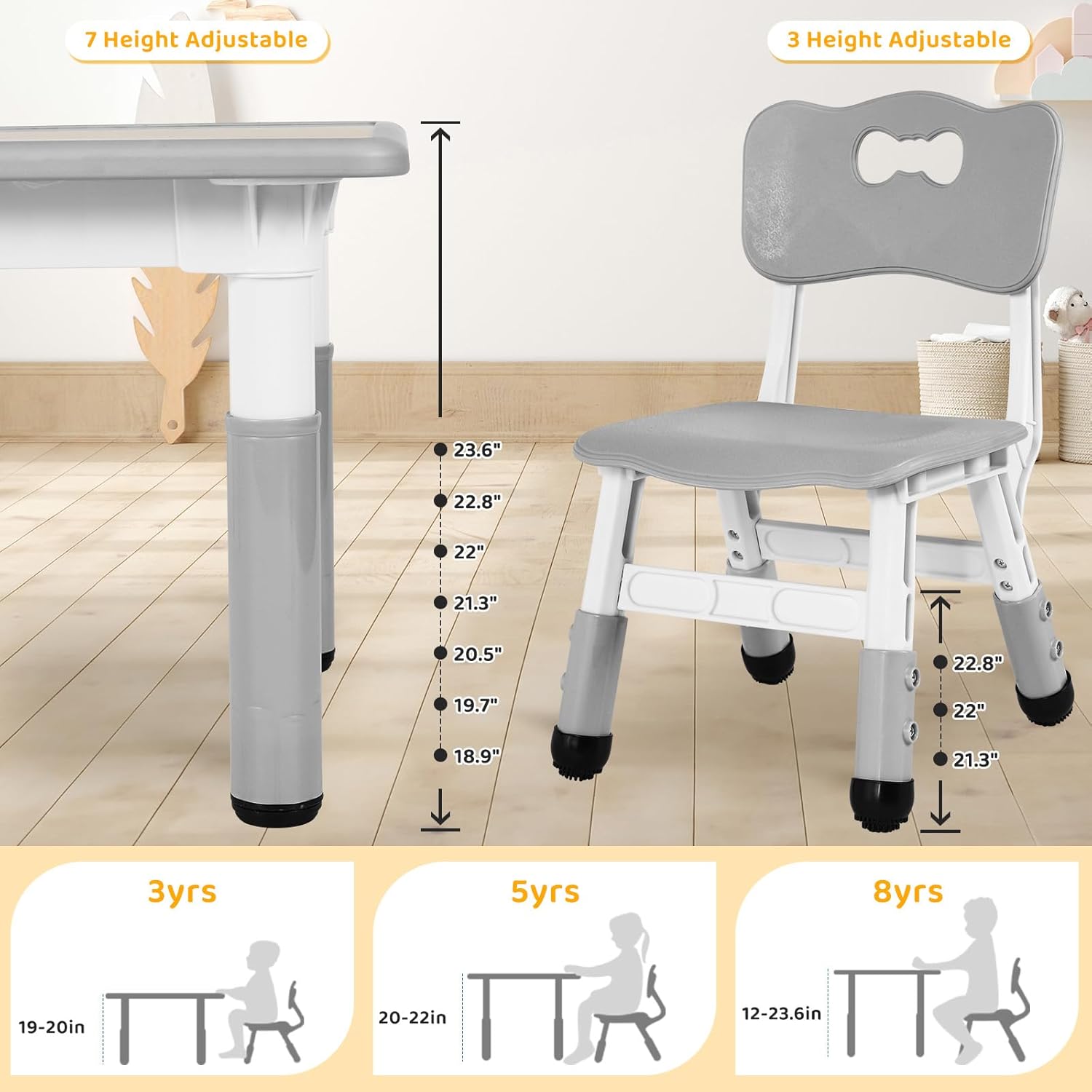 7 Height Adjustable

3 Height Adjustable

23.6"
22.8"
22"
21.3"
20.5"
19.7"
18.9"

22.8"
22"
21.3"

3yrs

19-20in

5yrs

20-22in

8yrs

12-23.6in