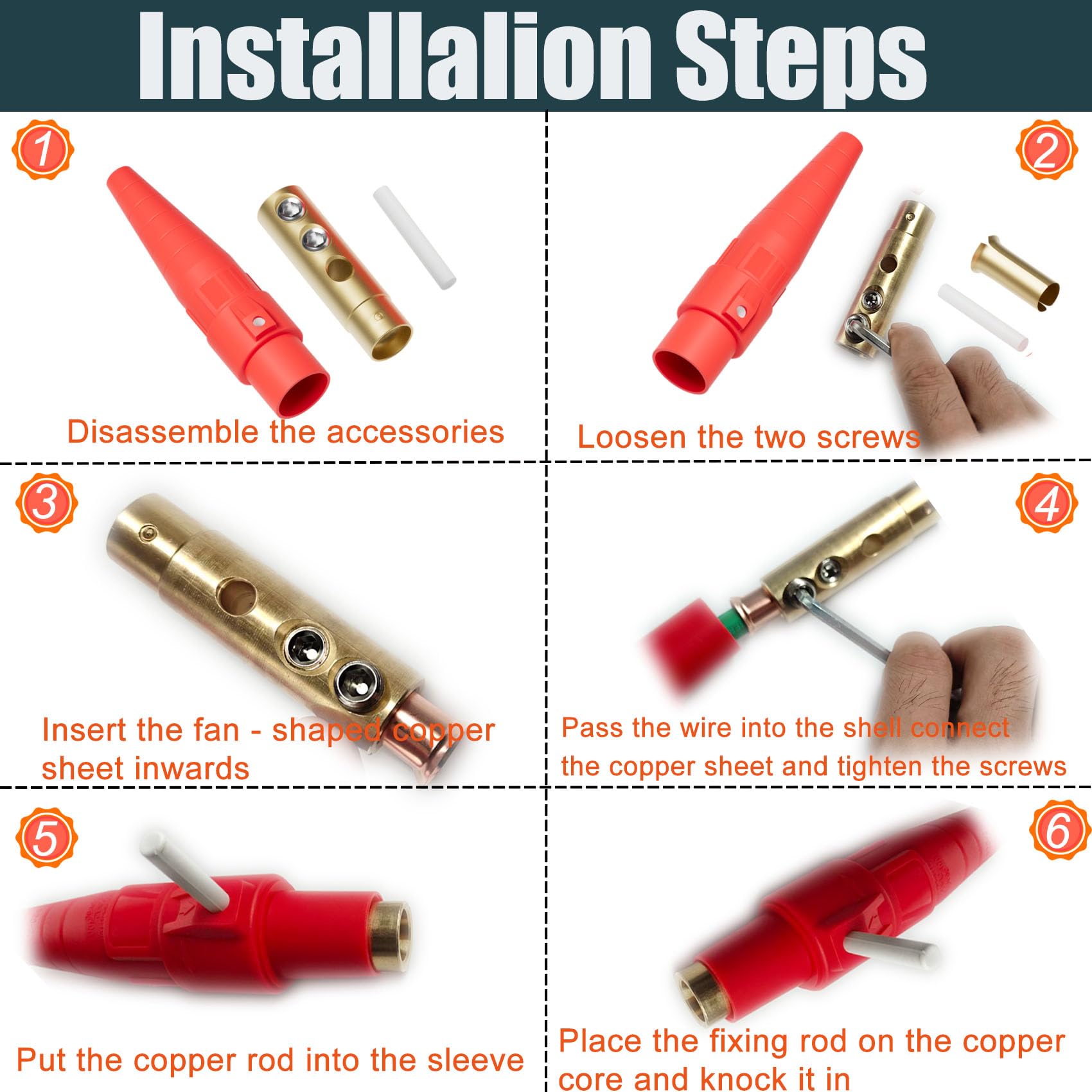 Installalion Steps

1

Disassemble the accessories

2

Loosen the two screws

3

Insert the fan - shaped copper sheet inwards

4

Pass the wire into the shell connect the copper sheet and tighten the screws

5

Put the copper rod into the sleeve

6

Place the fixing rod on the copper core and knock it in