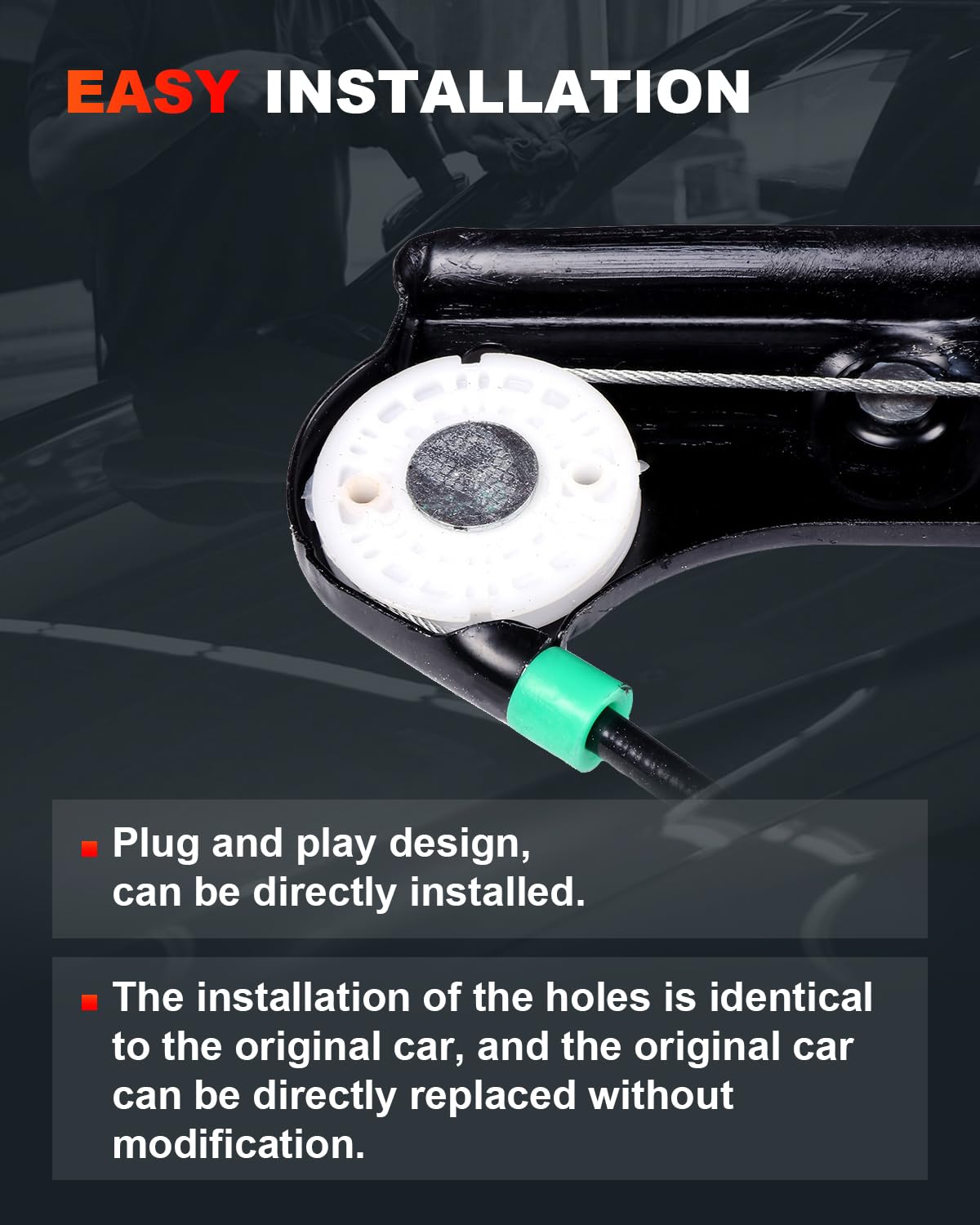 EASY INSTALLATION

Plug and play design, can be directly installed.

The installation of the holes is identical to the original car, and the original car can be directly replaced without modification.