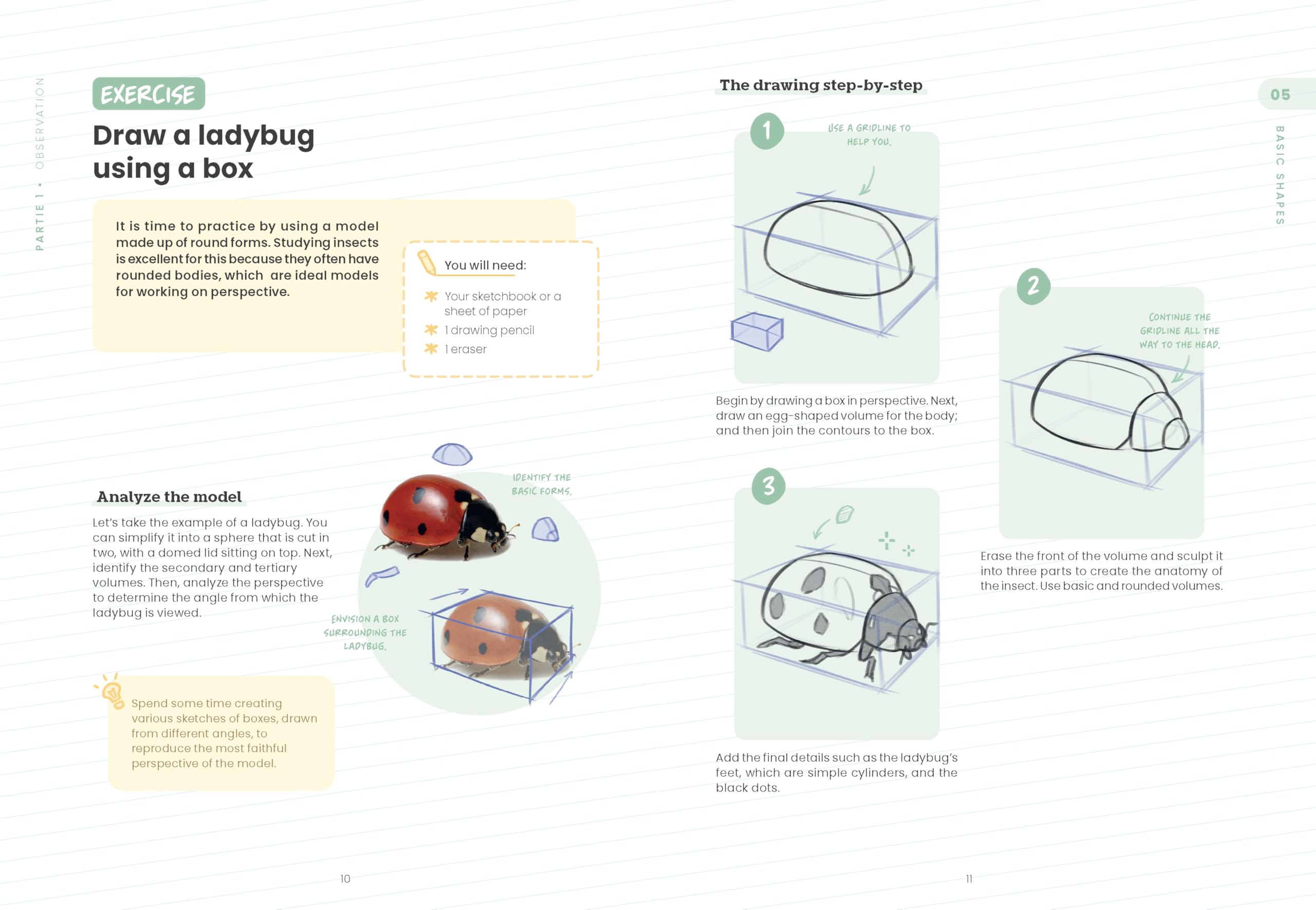 PARTIE 1 • OBSERVATION

EXERCISE

Draw a ladybug using a box

It is time to practice by using a model made up of round forms. Studying insects is excellent for this because they often have rounded bodies, which are ideal models for working on perspective.

You will need:

Your sketchbook or a sheet of paper
1 drawing pencil
1 eraser

Analyze the model

Let's take the example of a ladybug. You can simplify it into a sphere that is cut in two, with a domed lid sitting on top. Next, identify the secondary and tertiary volumes. Then, analyze the perspective to determine the angle from which the ladybug is viewed.

IDENTIFY THE BASIC FORMS.

ENVISION A BOX SURROUNDING THE LADYBUG.

Spend some time creating various sketches of boxes, drawn from different angles, to reproduce the most faithful perspective of the model.

10

The drawing step-by-step

05

BASIC SHAPES

1

USE A GRIDLINE TO HELP YOU.

Begin by drawing a box in perspective. Next, draw an egg-shaped volume for the body; and then join the contours to the box.

2

CONTINUE THE GRIDLINE ALL THE WAY TO THE HEAD.

Erase the front of the volume and sculpt it into three parts to create the anatomy of the insect. Use basic and rounded volumes.

3

Add the final details such as the ladybug's feet, which are simple cylinders, and the black dots.

11