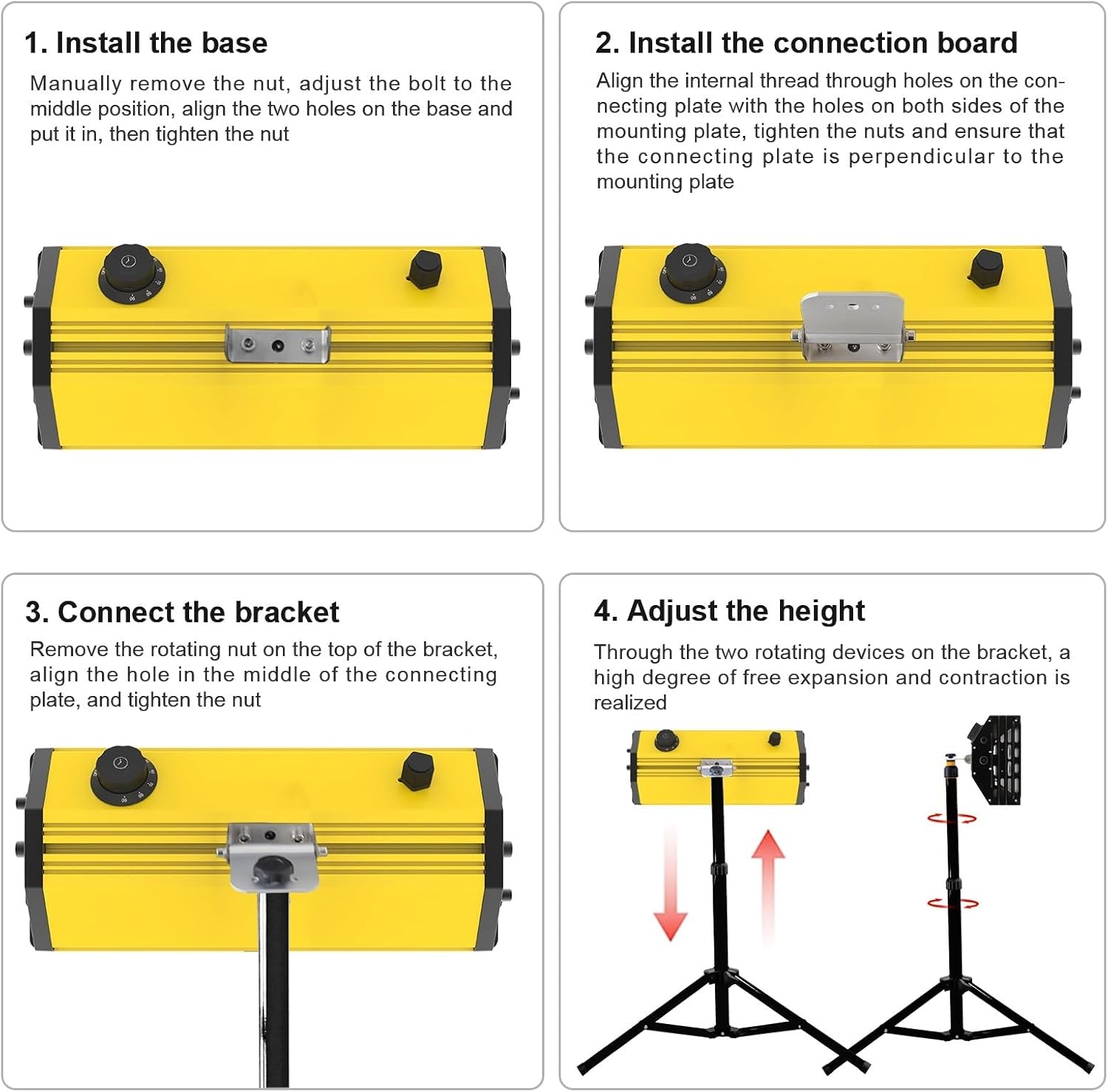 1. Install the base

Manually remove the nut, adjust the bolt to the middle position, align the two holes on the base and put it in, then tighten the nut

2. Install the connection board

Align the internal thread through holes on the connecting plate with the holes on both sides of the mounting plate, tighten the nuts and ensure that the connecting plate is perpendicular to the mounting plate

3. Connect the bracket

Remove the rotating nut on the top of the bracket, align the hole in the middle of the connecting plate, and tighten the nut

4. Adjust the height

Through the two rotating devices on the bracket, a high degree of free expansion and contraction is realized