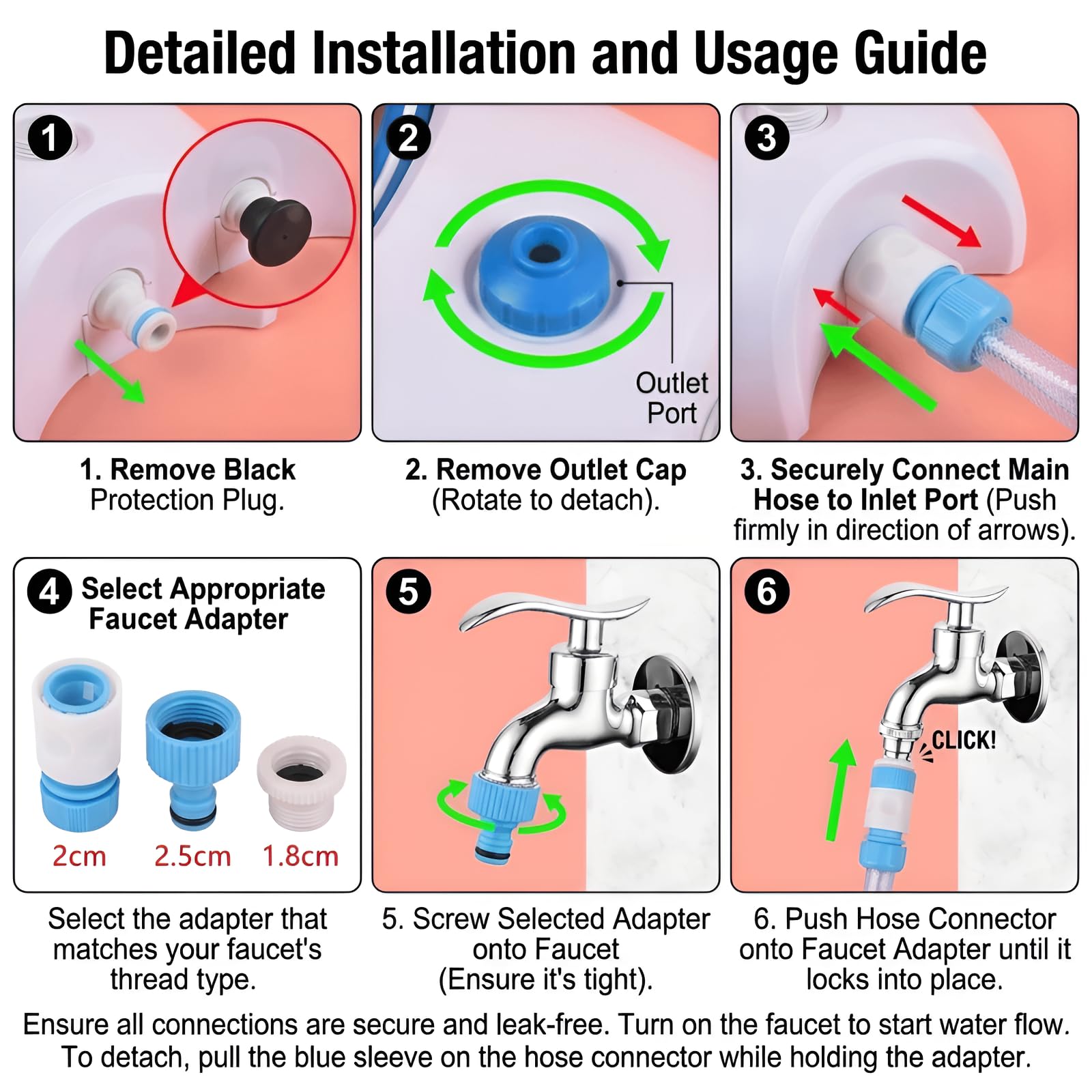 Detailed Installation and Usage Guide

1

2

Outlet Port

3

1. Remove Black Protection Plug.

2. Remove Outlet Cap (Rotate to detach).

3. Securely Connect Main Hose to Inlet Port (Push firmly in direction of arrows).

4 Select Appropriate Faucet Adapter

2cm 2.5cm 1.8cm

5

6

CLICK!

Select the adapter that matches your faucet's thread type.

5. Screw Selected Adapter onto Faucet (Ensure it's tight).

6. Push Hose Connector onto Faucet Adapter until it locks into place.

Ensure all connections are secure and leak-free. Turn on the faucet to start water flow. To detach, pull the blue sleeve on the hose connector while holding the adapter.