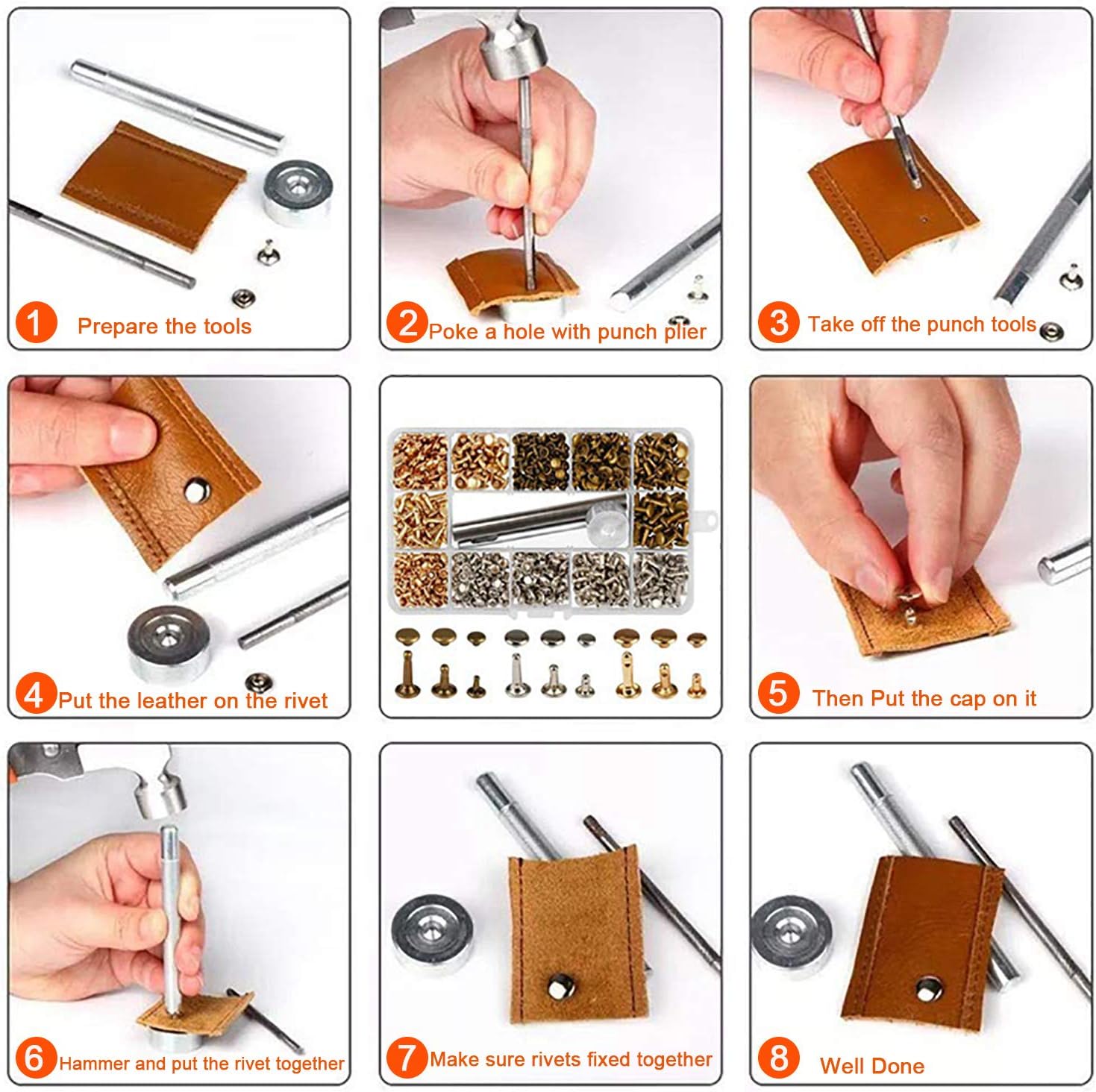 1 Prepare the tools

2 Poke a hole with punch plier

3 Take off the punch tools

4 Put the leather on the rivet

5 Then Put the cap on it

6 Hammer and put the rivet together

7 Make sure rivets fixed together

8 Well Done