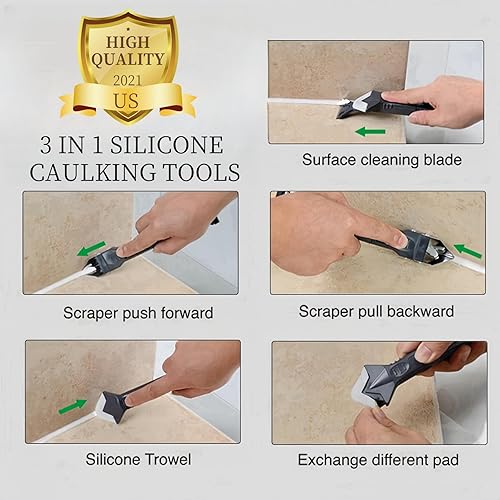 HIGH QUALITY
2021
US

3 IN 1 SILICONE CAULKING TOOLS

Surface cleaning blade

Scraper push forward

Scraper pull backward

Silicone Trowel

Exchange different pad