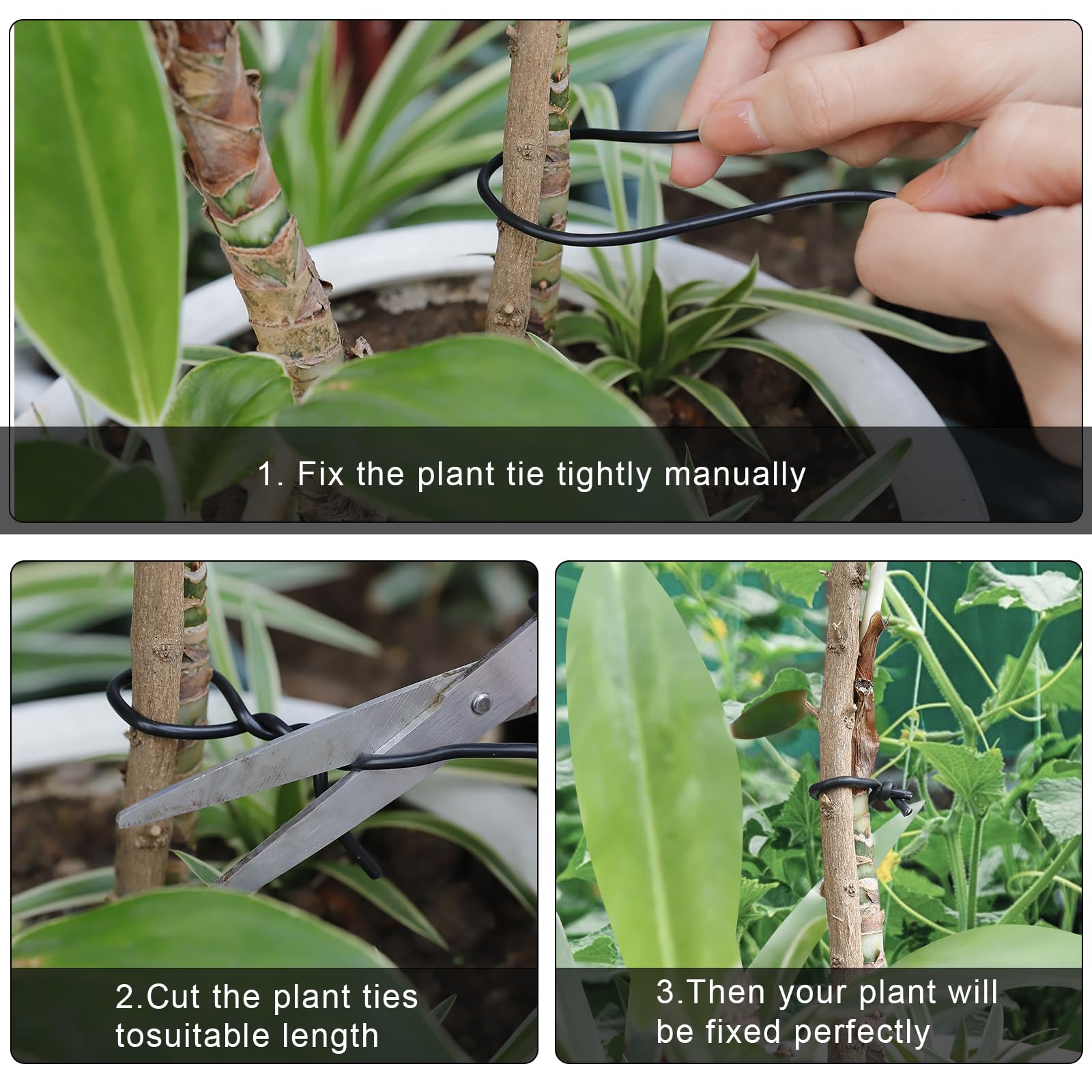 1. Fix the plant tie tightly manually

2.Cut the plant ties tosuitable length

3.Then your plant will be fixed perfectly