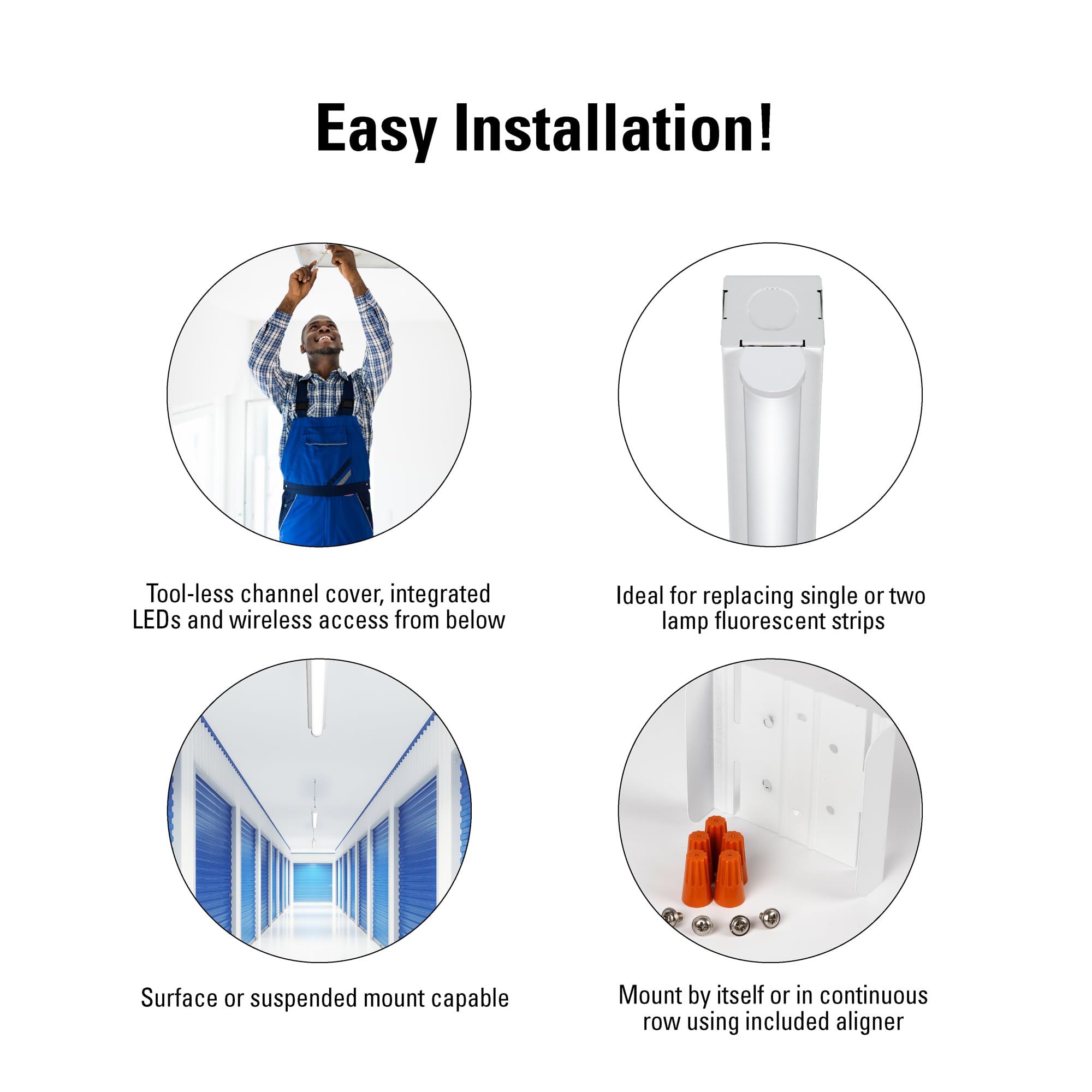 Easy Installation!

Tool-less channel cover, integrated LEDs and wireless access from below

Ideal for replacing single or two lamp fluorescent strips

Surface or suspended mount capable

Mount by itself or in continuous row using included aligner