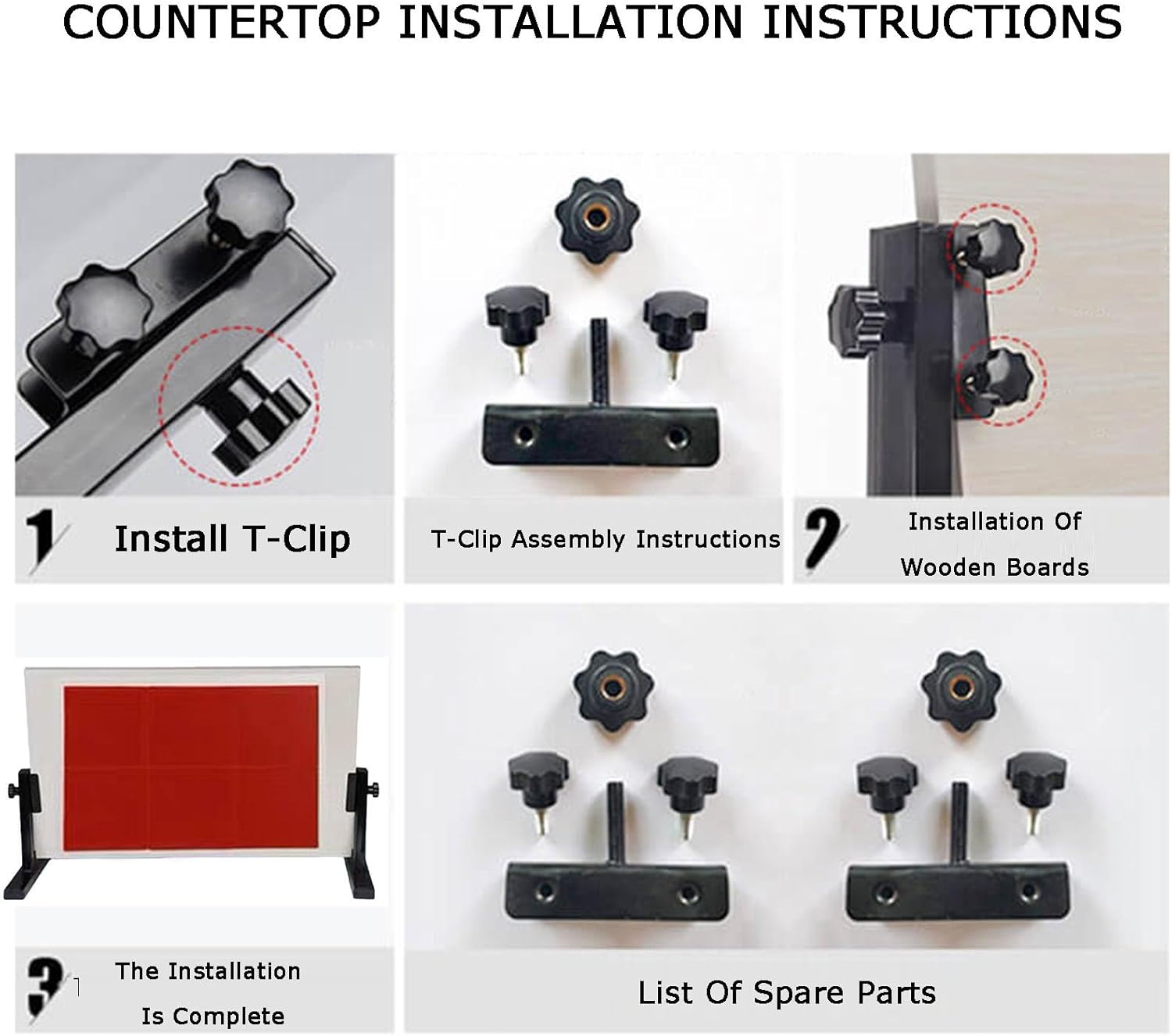 COUNTERTOP INSTALLATION INSTRUCTIONS

1 Install T-Clip

T-Clip Assembly Instructions

2 Installation Of Wooden Boards

3 The Installation Is Complete

List Of Spare Parts