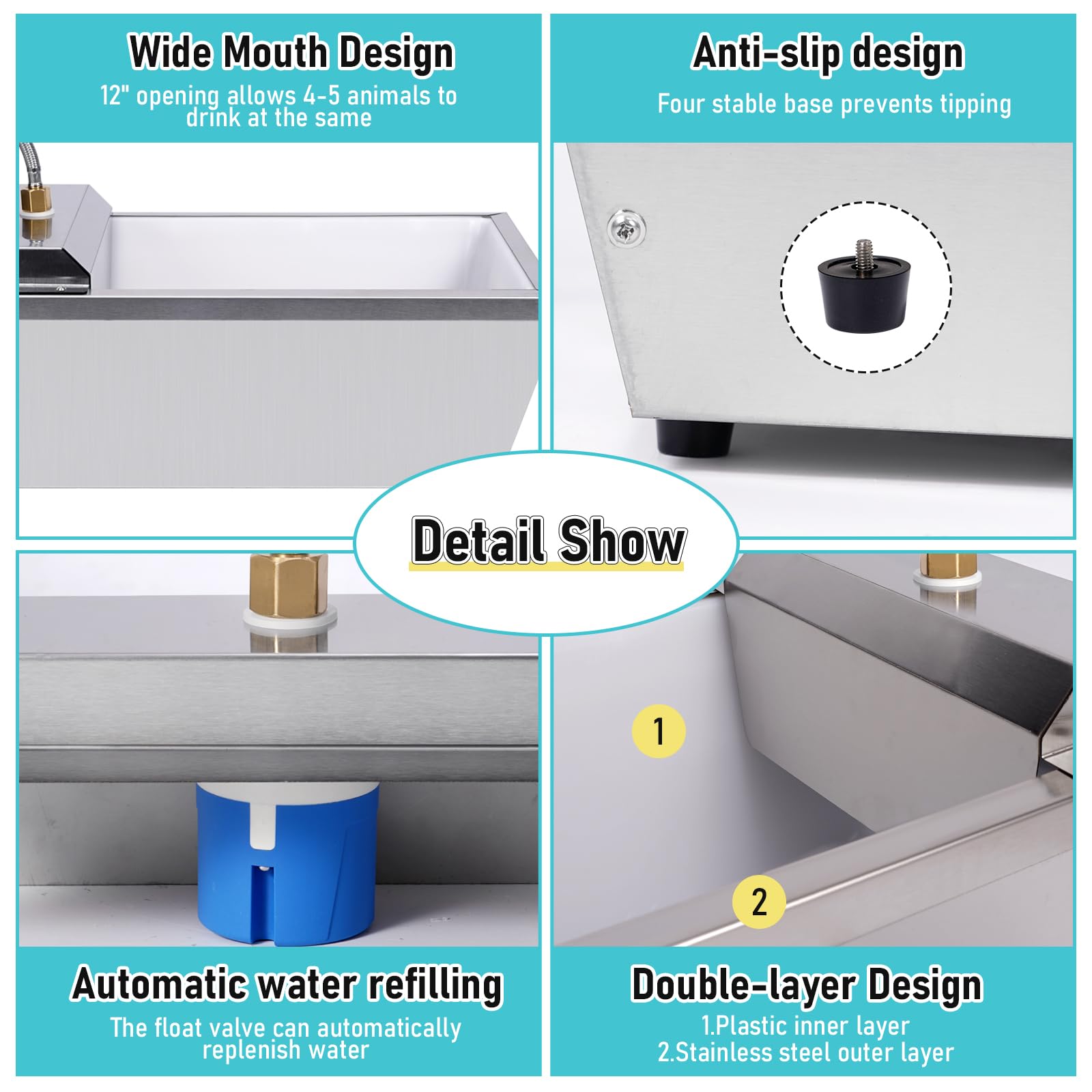 Wide Mouth Design
12" opening allows 4-5 animals to drink at the same

Anti-slip design
Four stable base prevents tipping

Detail Show

1

2

Automatic water refilling
The float valve can automatically replenish water

Double-layer Design
1.Plastic inner layer
2.Stainless steel outer layer