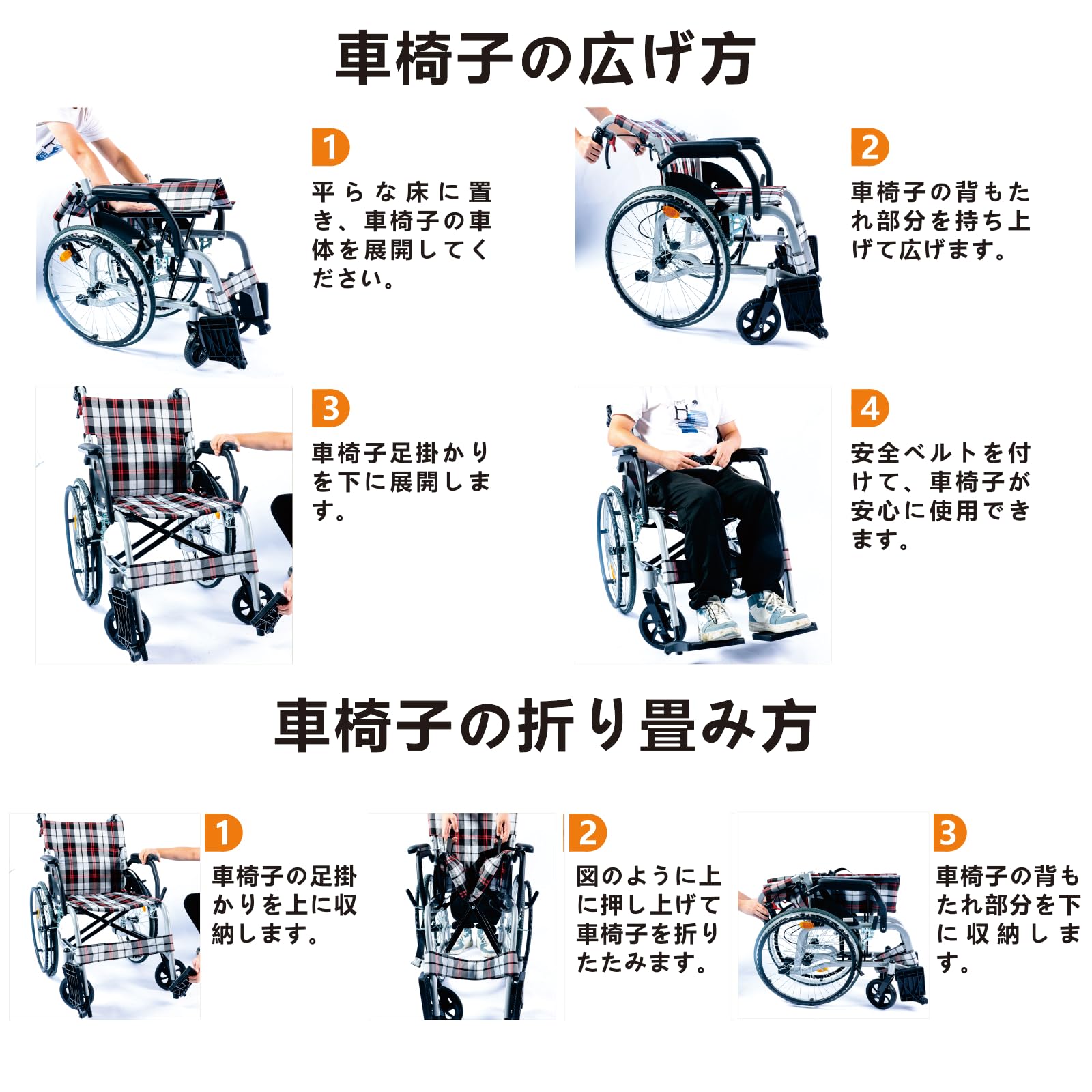 車椅子の広げ方

1
平らな床に置き、車椅子の車体を展開してください。

2
車椅子の背もたれ部分を持ち上げて広げます。

3
車椅子足掛かりを下に展開します。

4
安全ベルトを付けて、車椅子が安心に使用できます。

車椅子の折り畳み方

1
車椅子の足掛かりを上に収納します。

2
図のように上に押し上げて車椅子を折りたたみます。

3
車椅子の背もたれ部分を下に収納します。