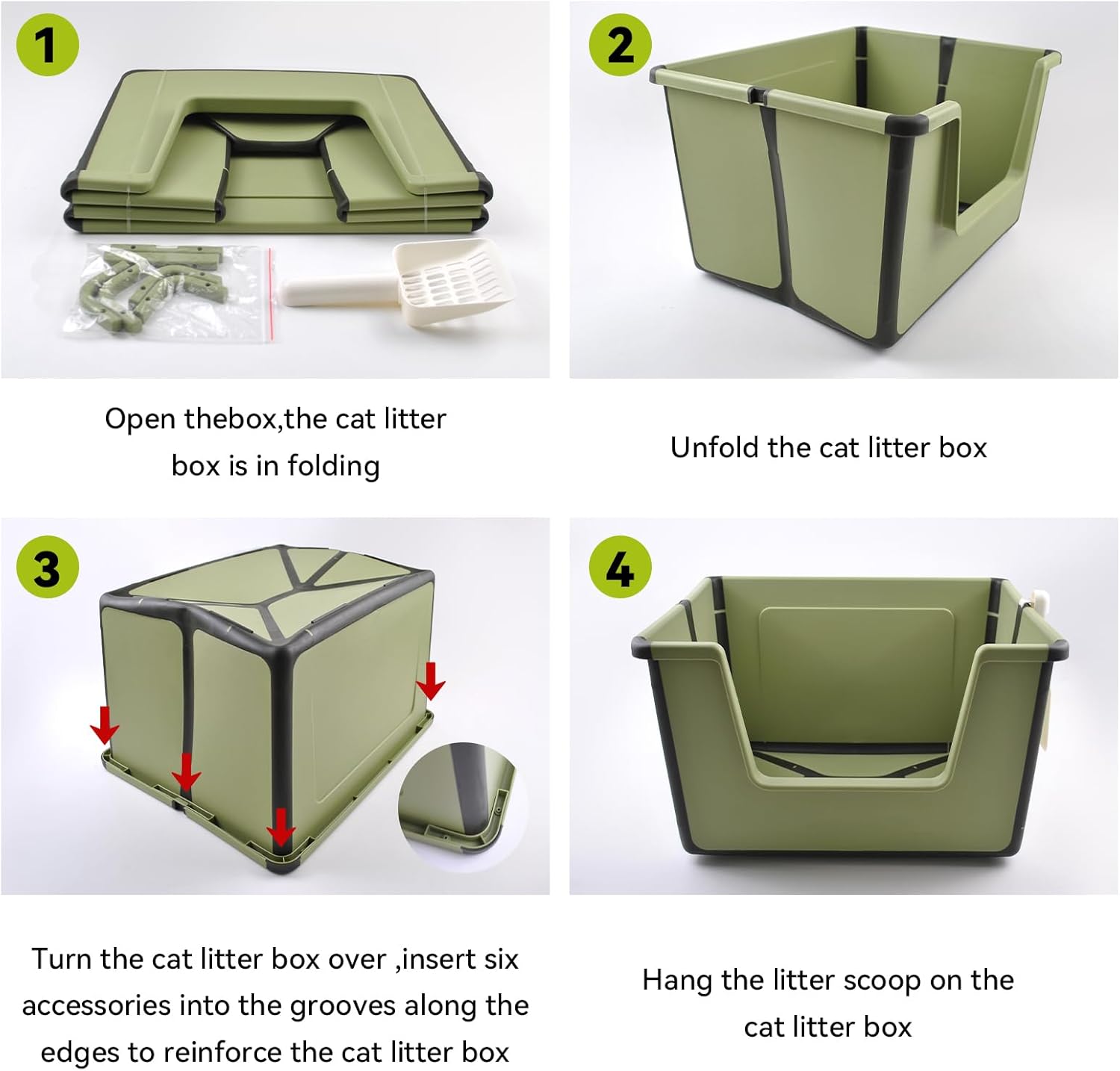 1

Open thebox,the cat litter box is in folding

2

Unfold the cat litter box

3

Turn the cat litter box over ,insert six accessories into the grooves along the edges to reinforce the cat litter box

4

Hang the litter scoop on the cat litter box