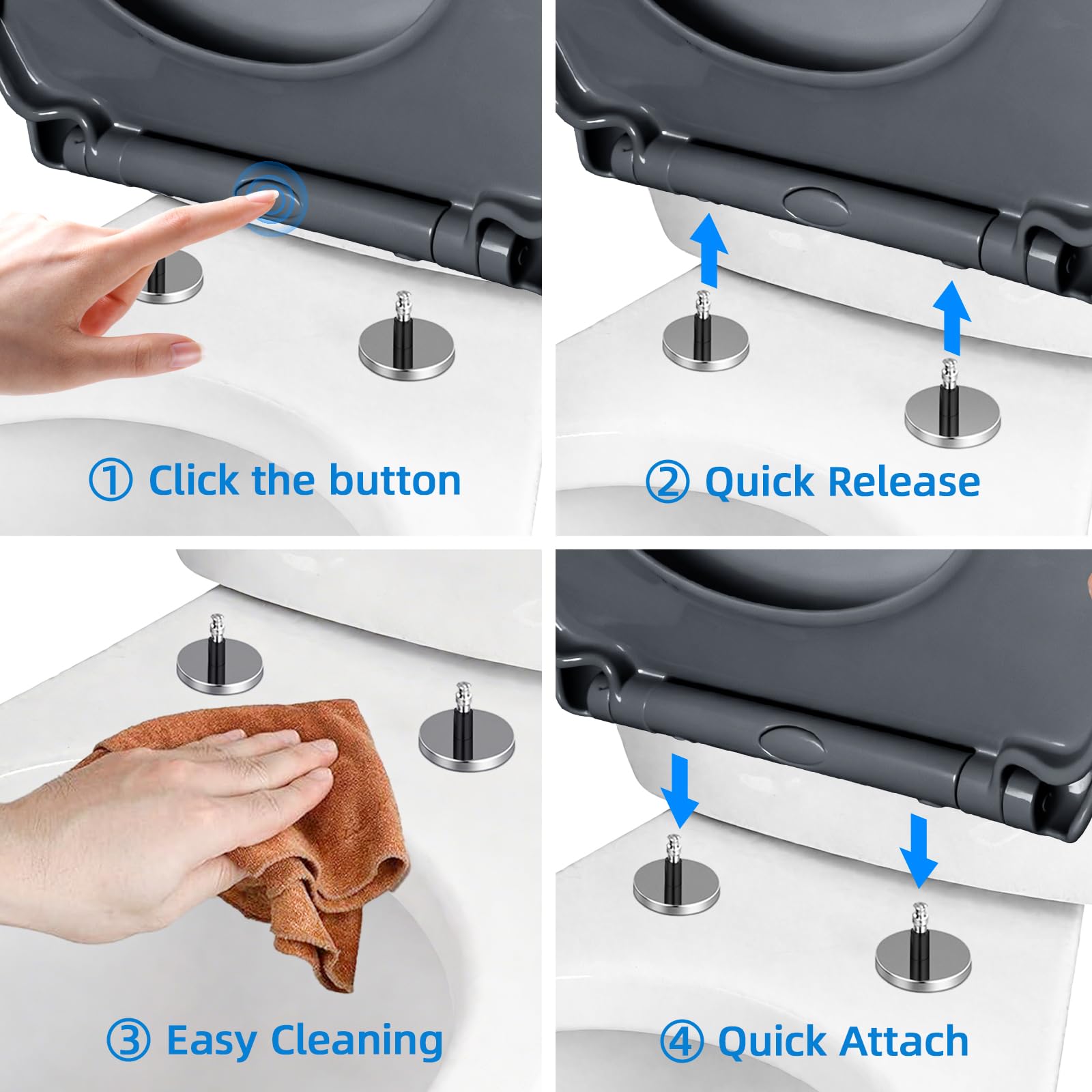 ① Click the button

② Quick Release

③ Easy Cleaning

④ Quick Attach