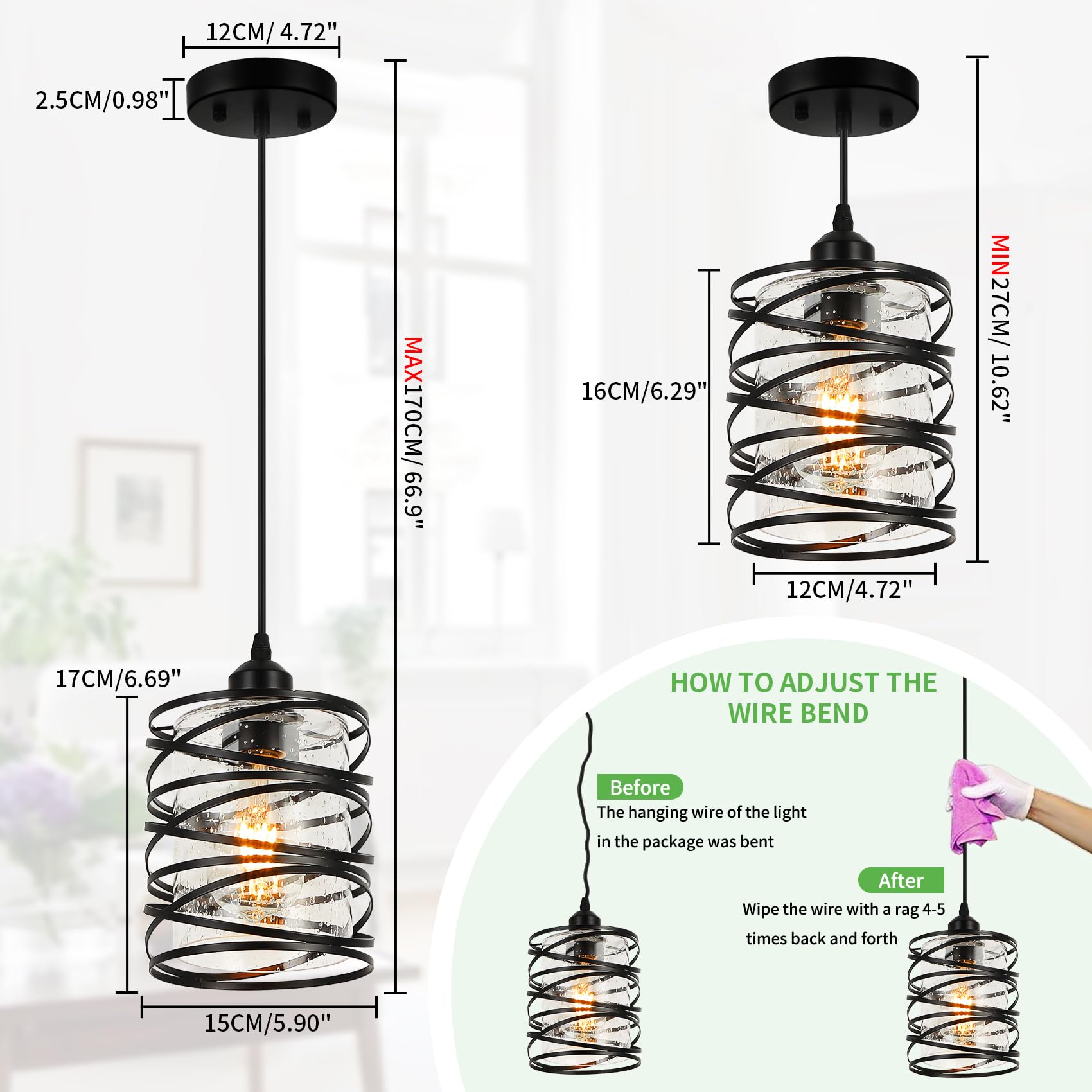 12CM/ 4.72"

2.5CM/0.98"

MAX170CM/ 66.9"

17CM/6.69"

15CM/5.90"

MIN27CM/ 10.62"

16CM/6.29"

12CM/4.72"

HOW TO ADJUST THE WIRE BEND

Before

The hanging wire of the light in the package was bent

After

Wipe the wire with a rag 4-5 times back and forth