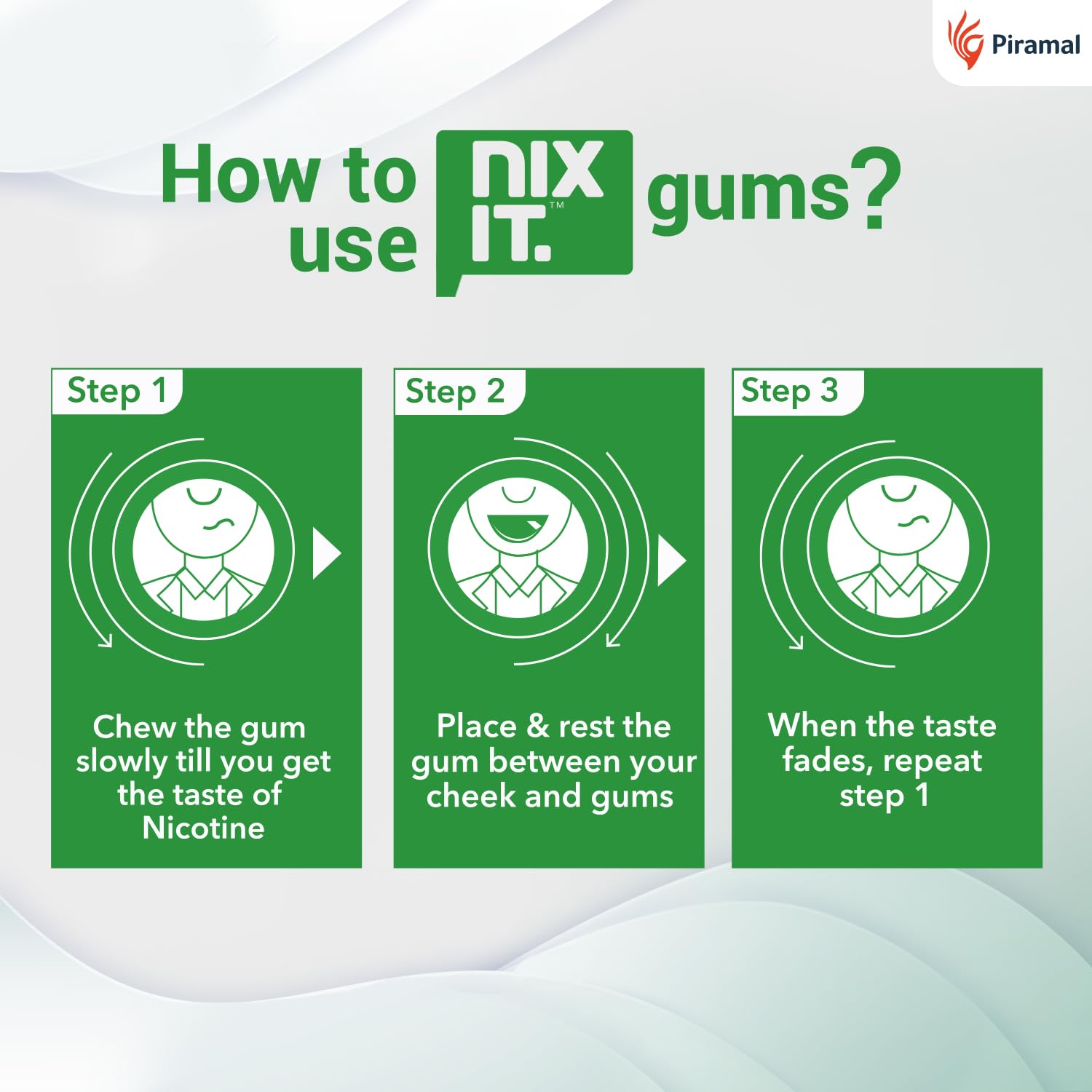 Piramal

How to use NIX IT.™ gums?

Step 1

Chew the gum slowly till you get the taste of Nicotine

Step 2

Place & rest the gum between your cheek and gums

Step 3

When the taste fades, repeat step 1