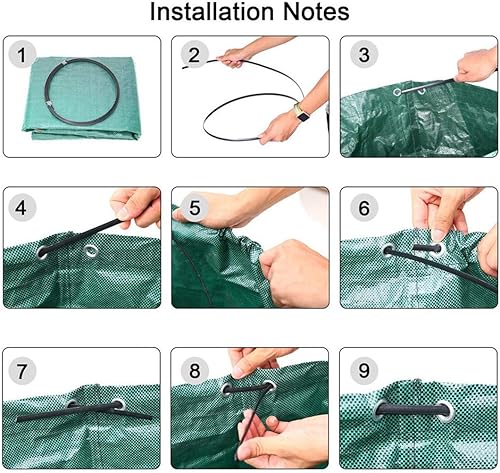 Installation Notes

1

2

3

4

5

6

7

8

9