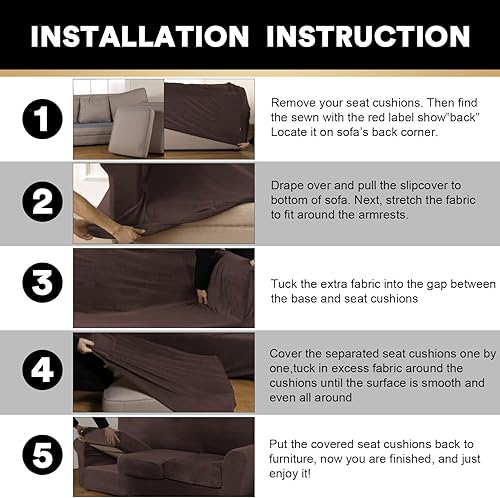 INSTALLATION INSTRUCTION

1

Remove your seat cushions. Then find the sewn with the red label show"back" Locate it on sofa's back corner.

2

Drape over and pull the slipcover to bottom of sofa. Next, stretch the fabric to fit around the armrests.

3

Tuck the extra fabric into the gap between the base and seat cushions

4

Cover the separated seat cushions one by one,tuck in excess fabric around the cushions until the surface is smooth and even all around

5

Put the covered seat cushions back to furniture, now you are finished, and just enjoy it!