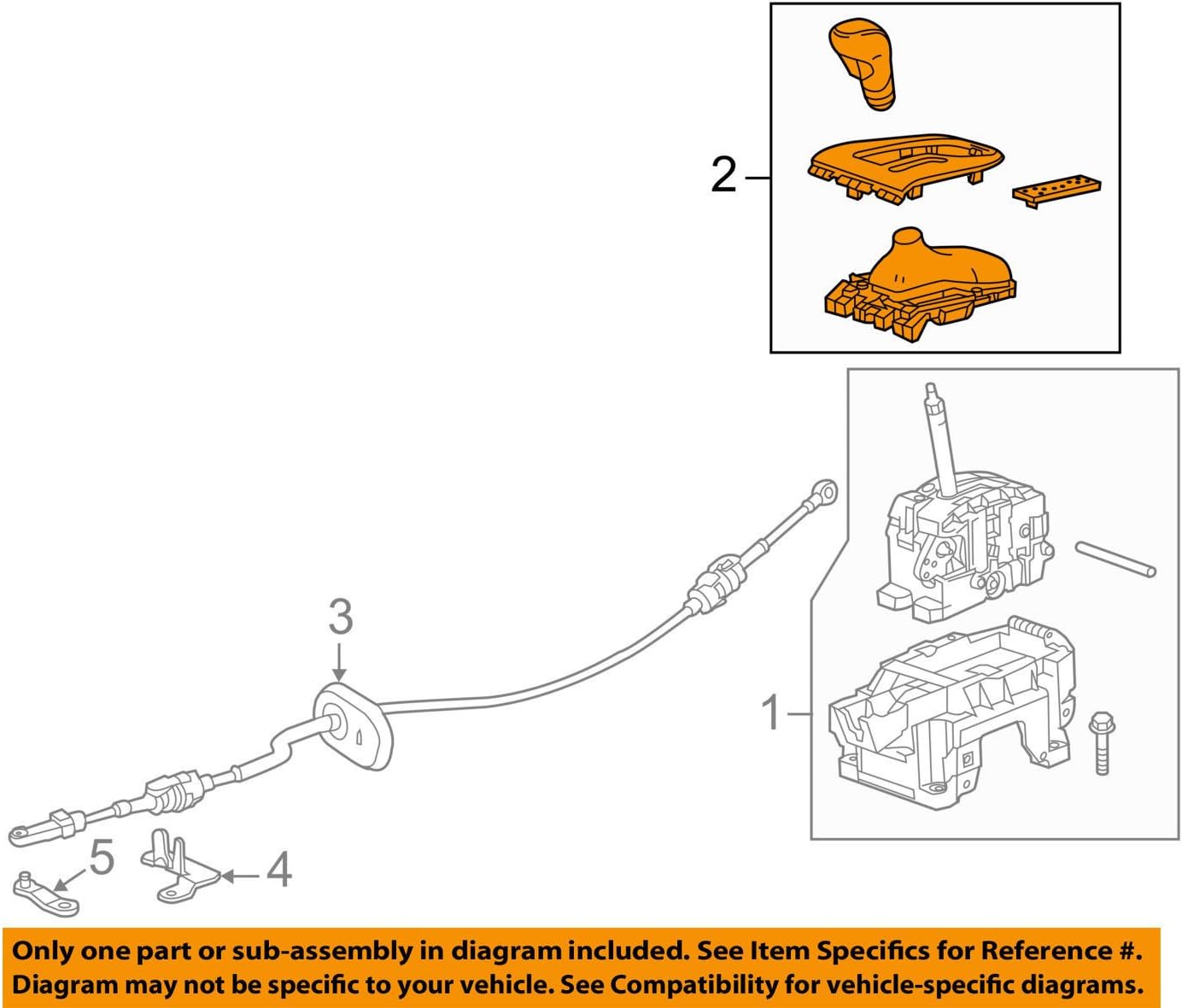 2

3

1

5

4

Only one part or sub-assembly in diagram included. See Item Specifics for Reference #. Diagram may not be specific to your vehicle. See Compatibility for vehicle-specific diagrams.