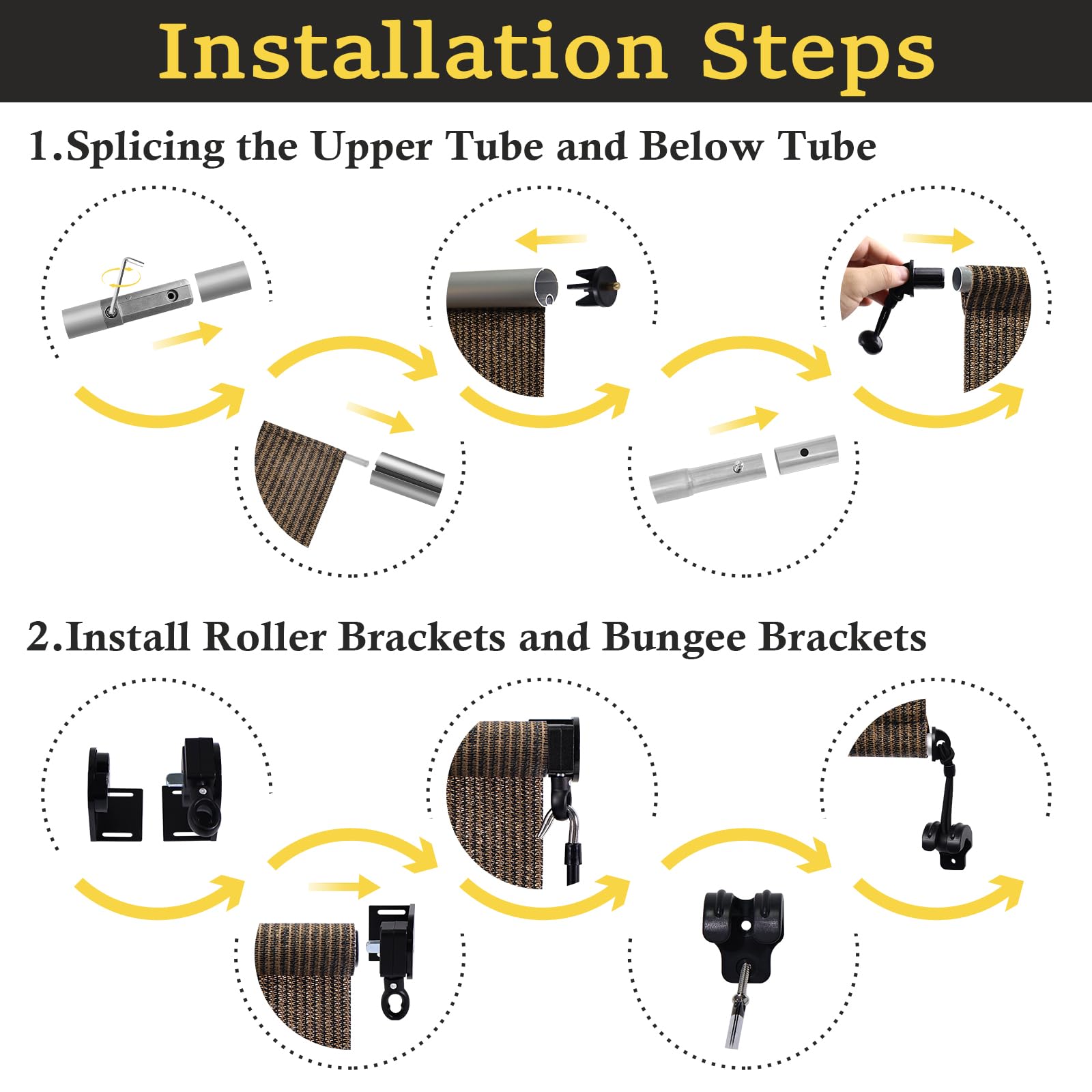 Installation Steps

1.Splicing the Upper Tube and Below Tube

2.Install Roller Brackets and Bungee Brackets