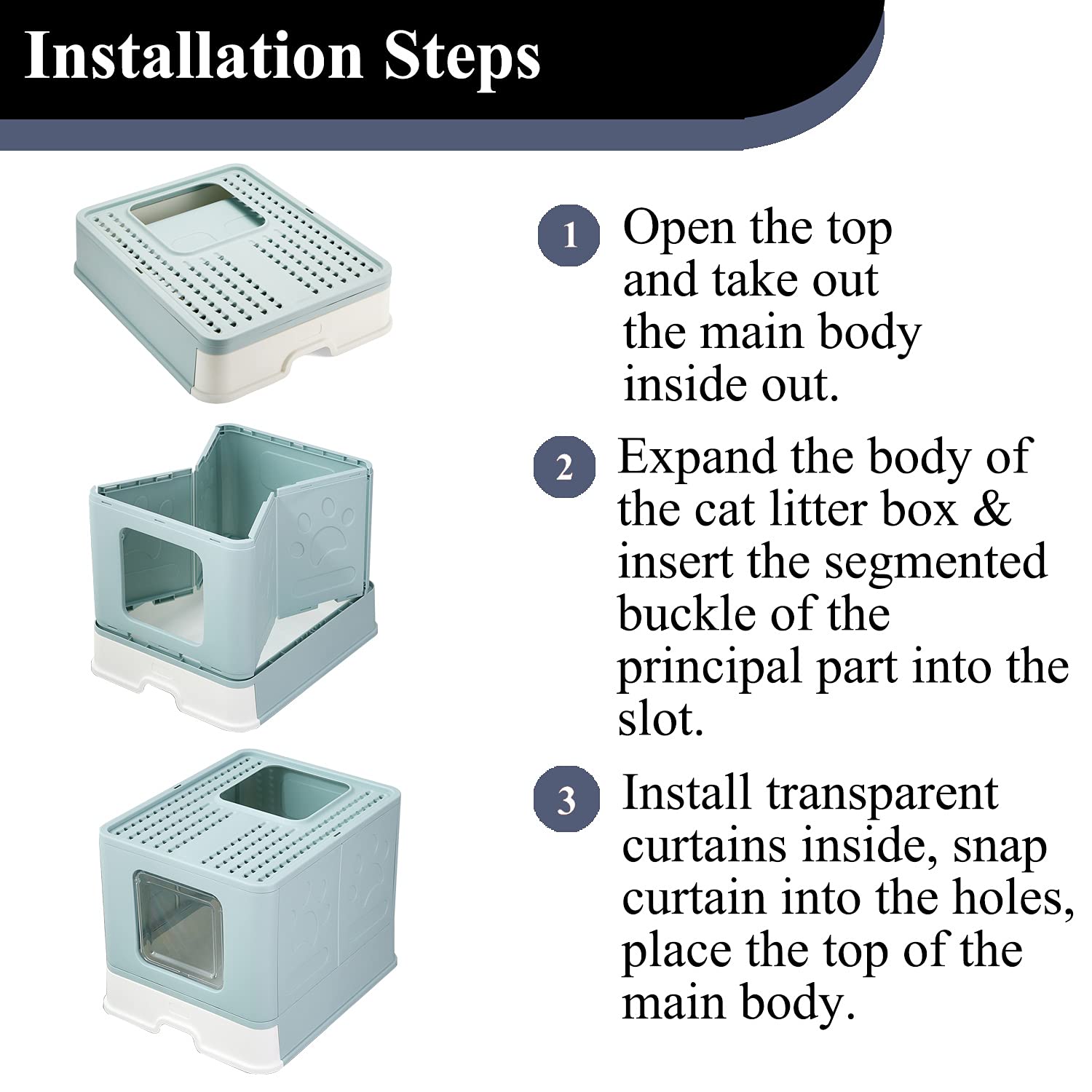 Installation Steps

1 Open the top and take out the main body inside out.

2 Expand the body of the cat litter box & insert the segmented buckle of the principal part into the slot.

3 Install transparent curtains inside, snap curtain into the holes, place the top of the main body.