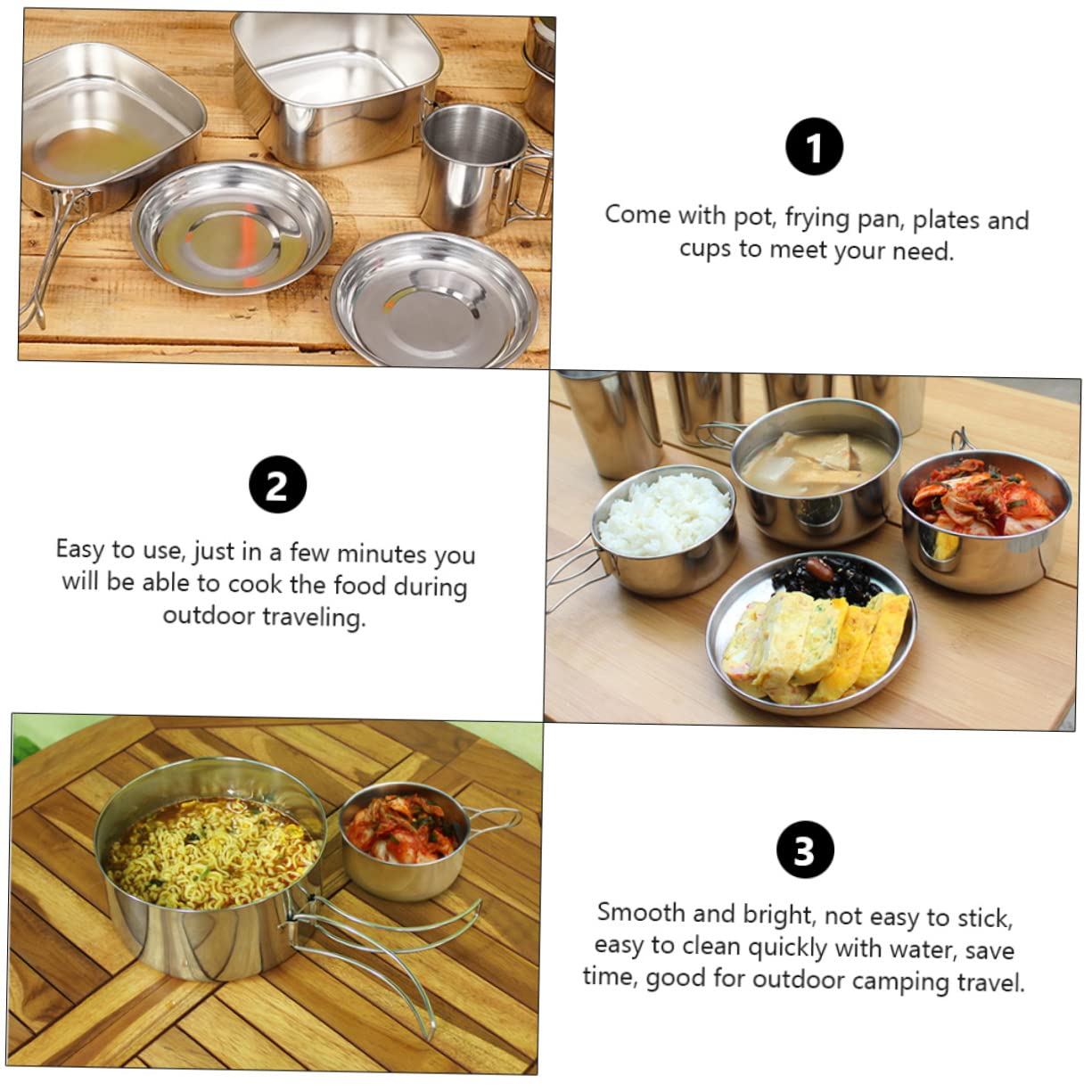 1

Come with pot, frying pan, plates and cups to meet your need.

2

Easy to use, just in a few minutes you will be able to cook the food during outdoor traveling.

3

Smooth and bright, not easy to stick, easy to clean quickly with water, save time, good for outdoor camping travel.