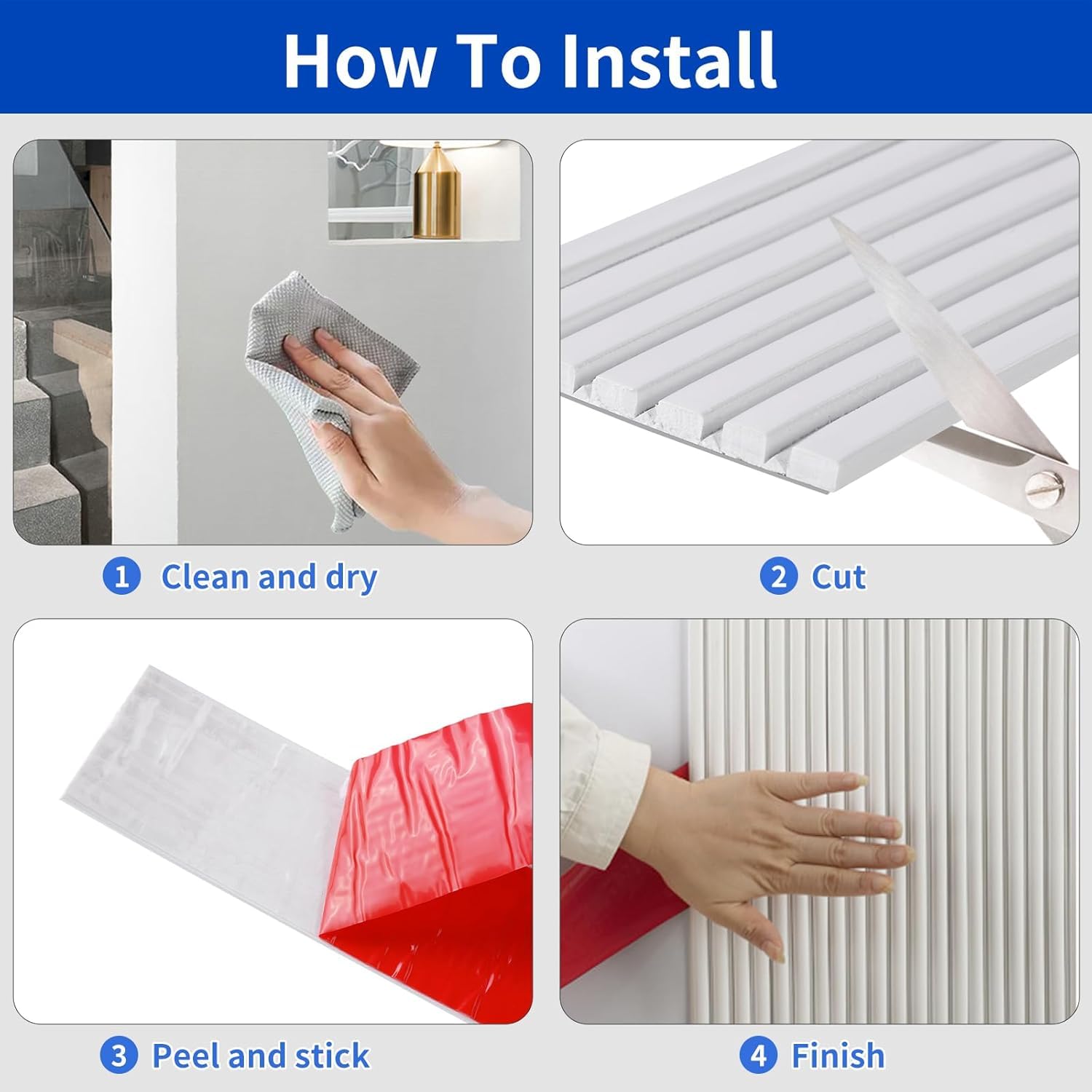 How To Install

1 Clean and dry

2 Cut

3 Peel and stick

4 Finish