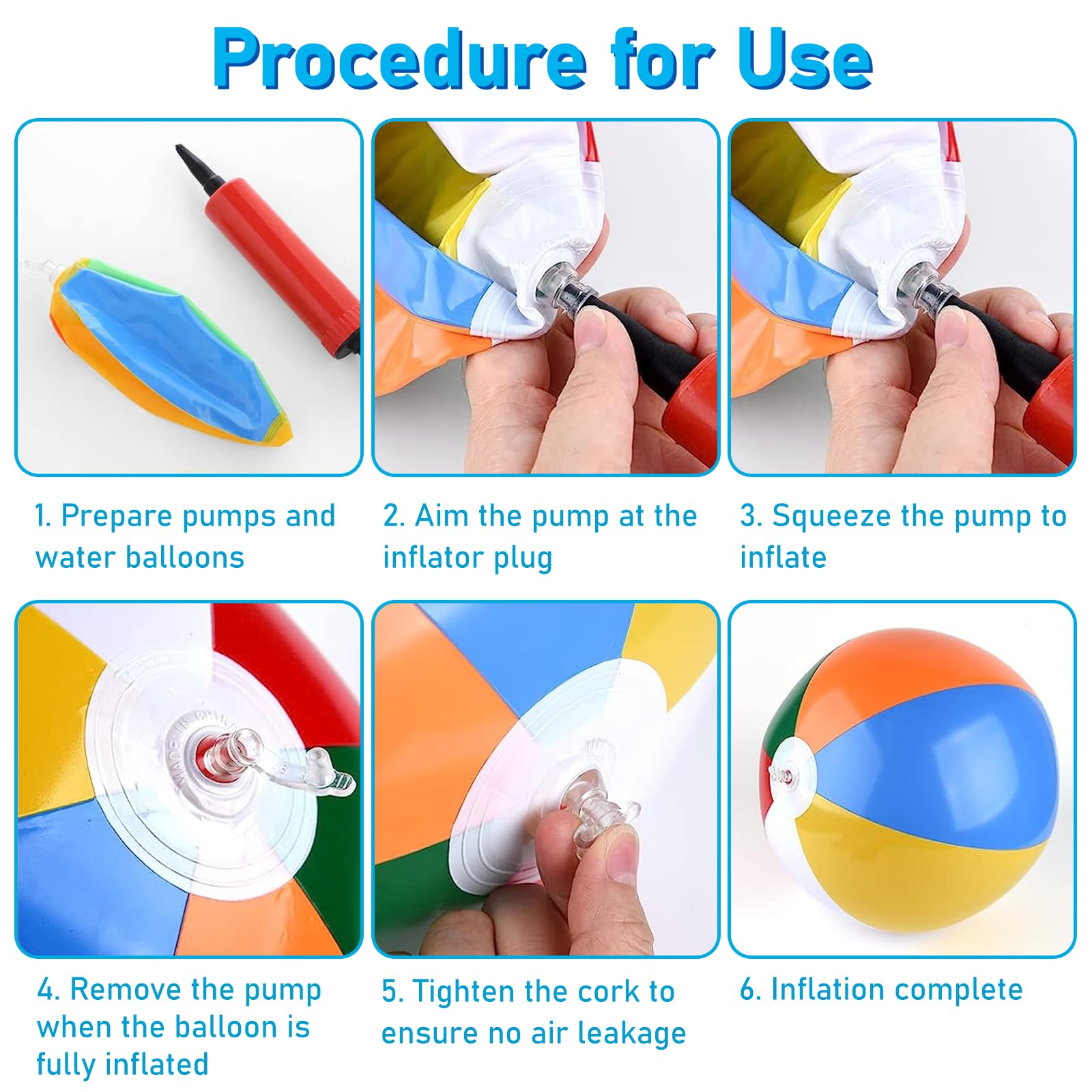 Procedure for Use

1. Prepare pumps and water balloons

2. Aim the pump at the inflator plug

3. Squeeze the pump to inflate

MADE IN CHINA

4. Remove the pump when the balloon is fully inflated

5. Tighten the cork to ensure no air leakage

6. Inflation complete