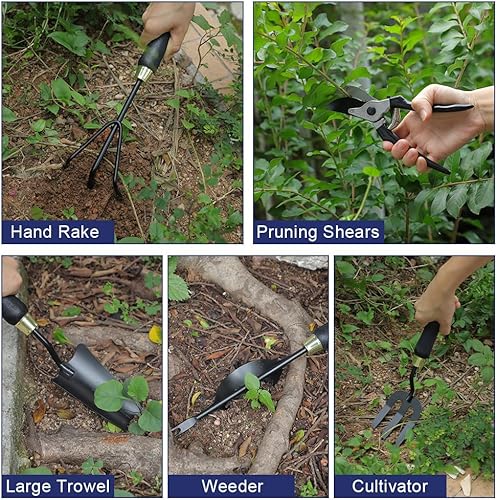 Hand Rake
Pruning Shears
Large Trowel
Weeder
Cultivator