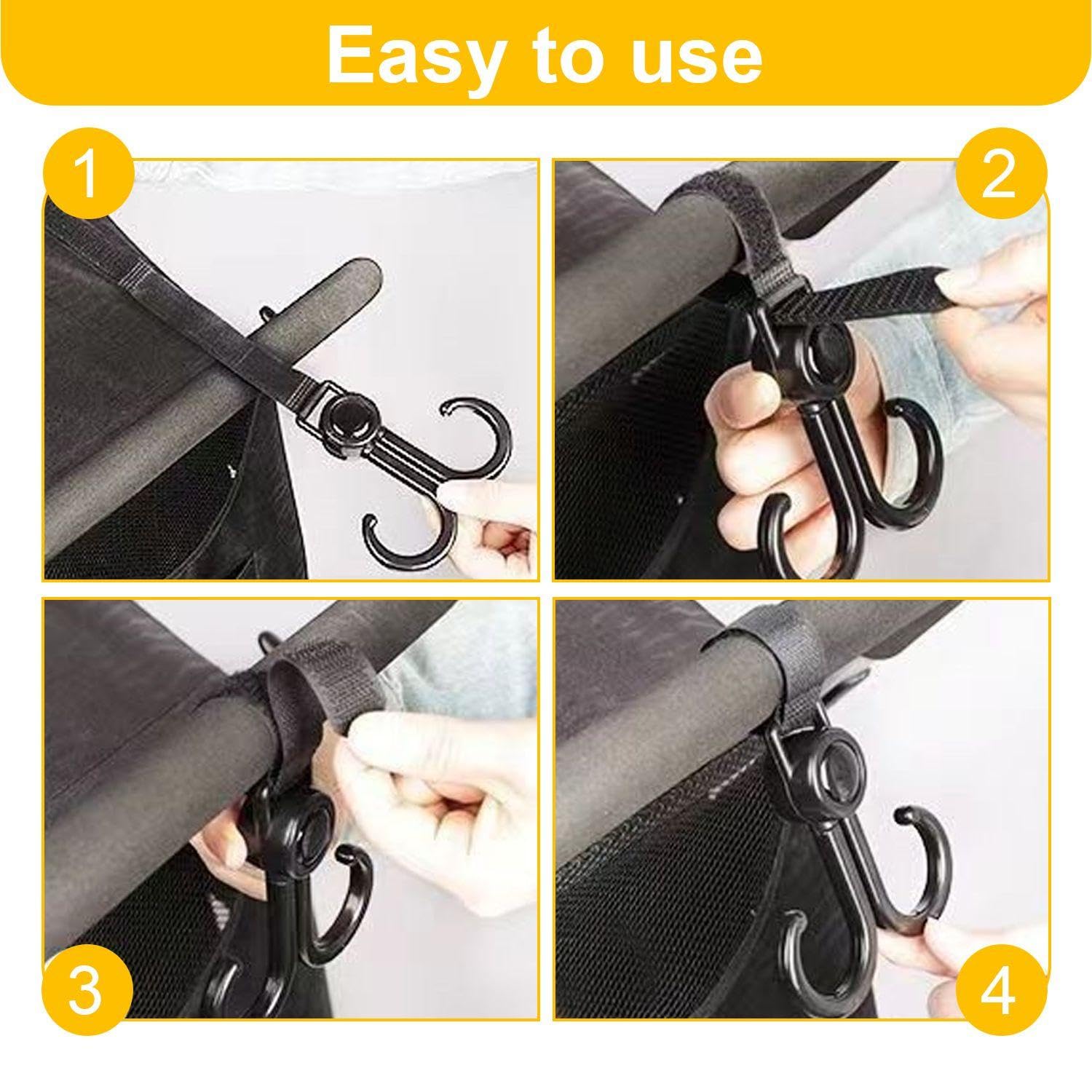 Easy to use

1

2

3

4