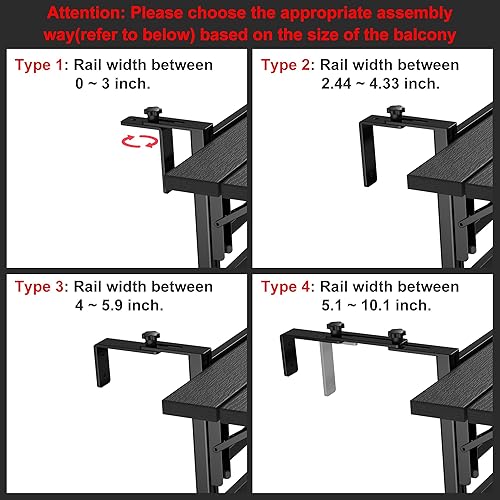 Attention: Please choose the appropriate assembly way(refer to below) based on the size of the balcony

Type 1: Rail width between 0 ~ 3 inch.

Type 2: Rail width between 2.44 ~ 4.33 inch.

Type 3: Rail width between 4 ~ 5.9 inch.

Type 4: Rail width between 5.1 ~ 10.1 inch.