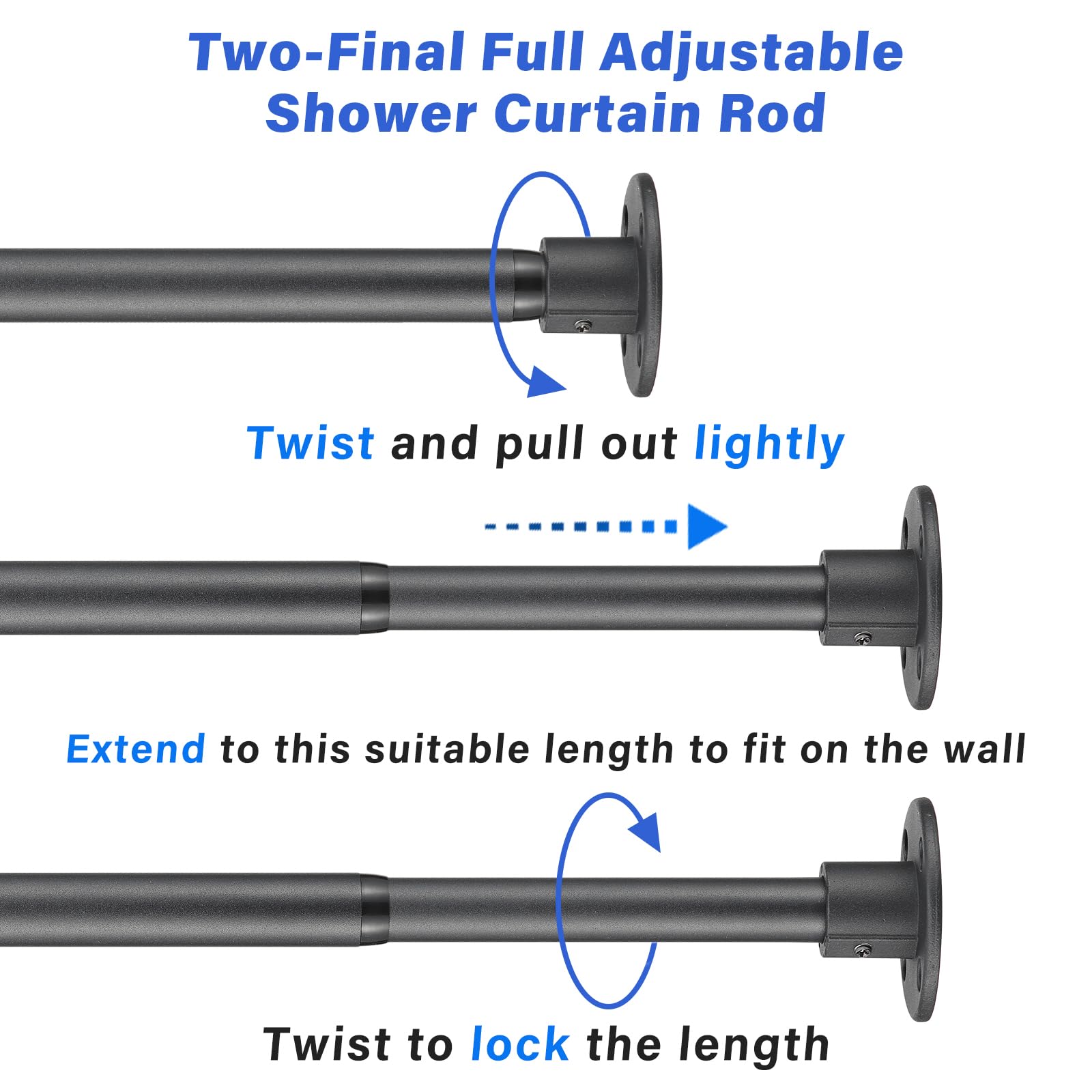 Two-Final Full Adjustable Shower Curtain Rod

Twist and pull out lightly

Extend to this suitable length to fit on the wall

Twist to lock the length