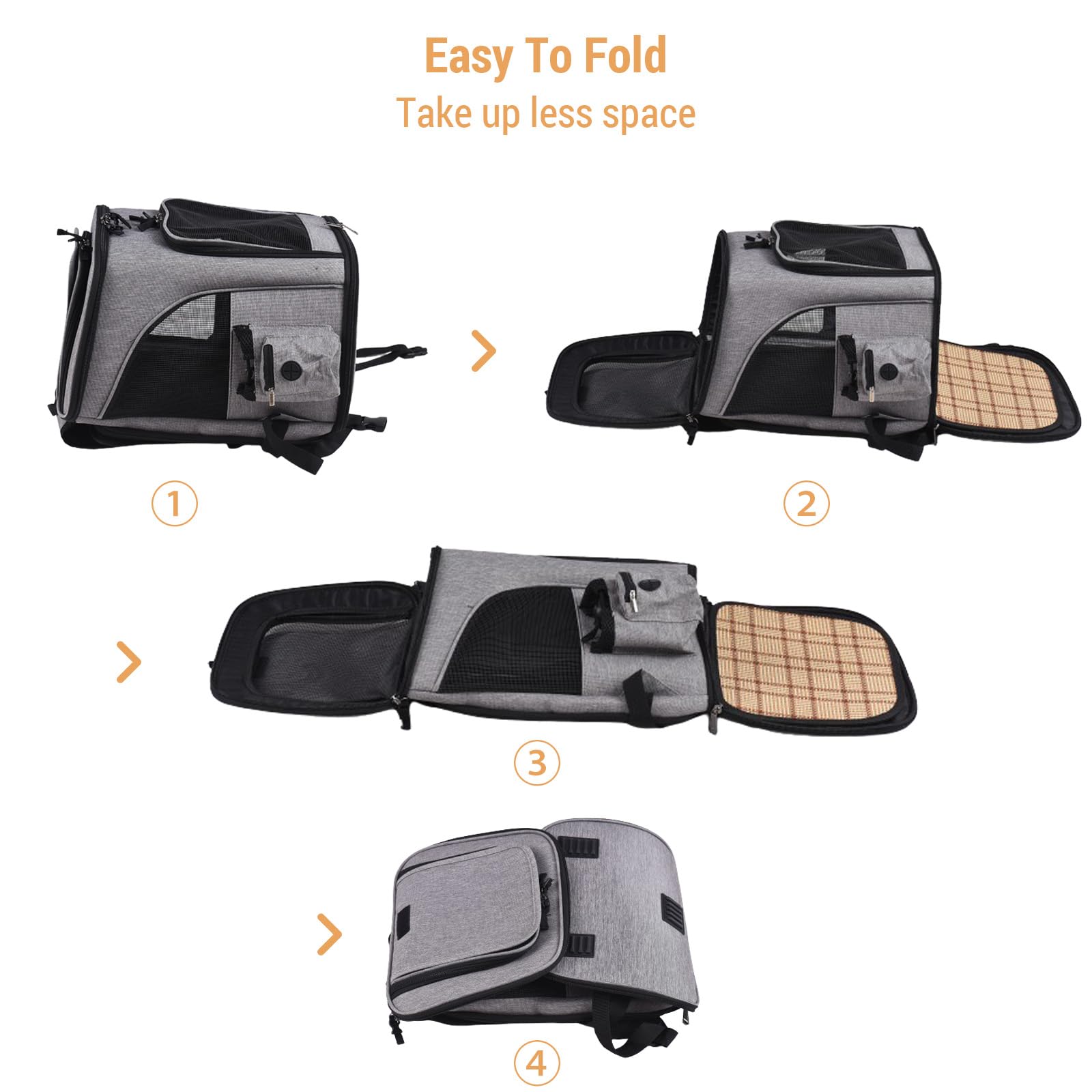 Easy To Fold
Take up less space

①

②

③

④