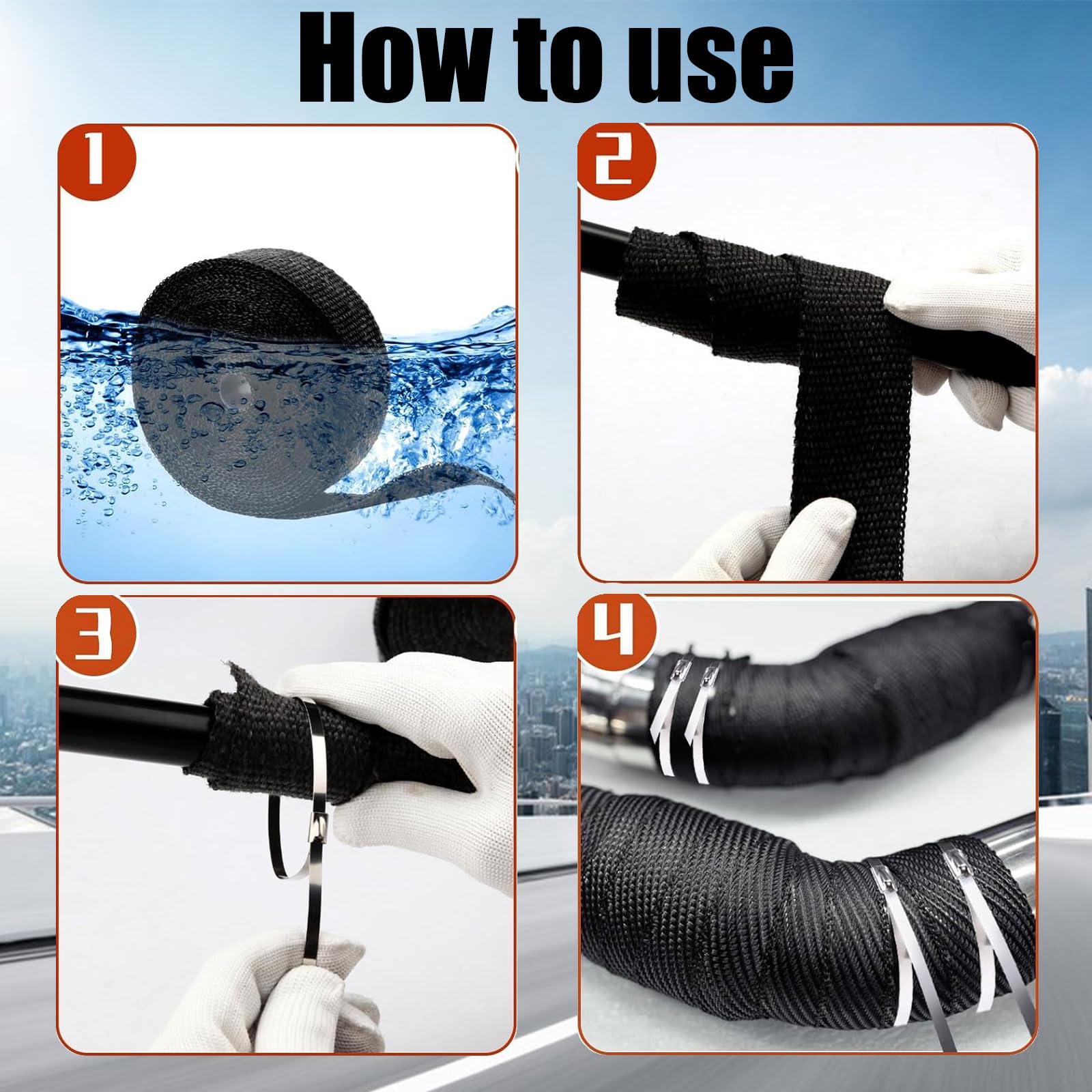 How to use

1

2

3

4