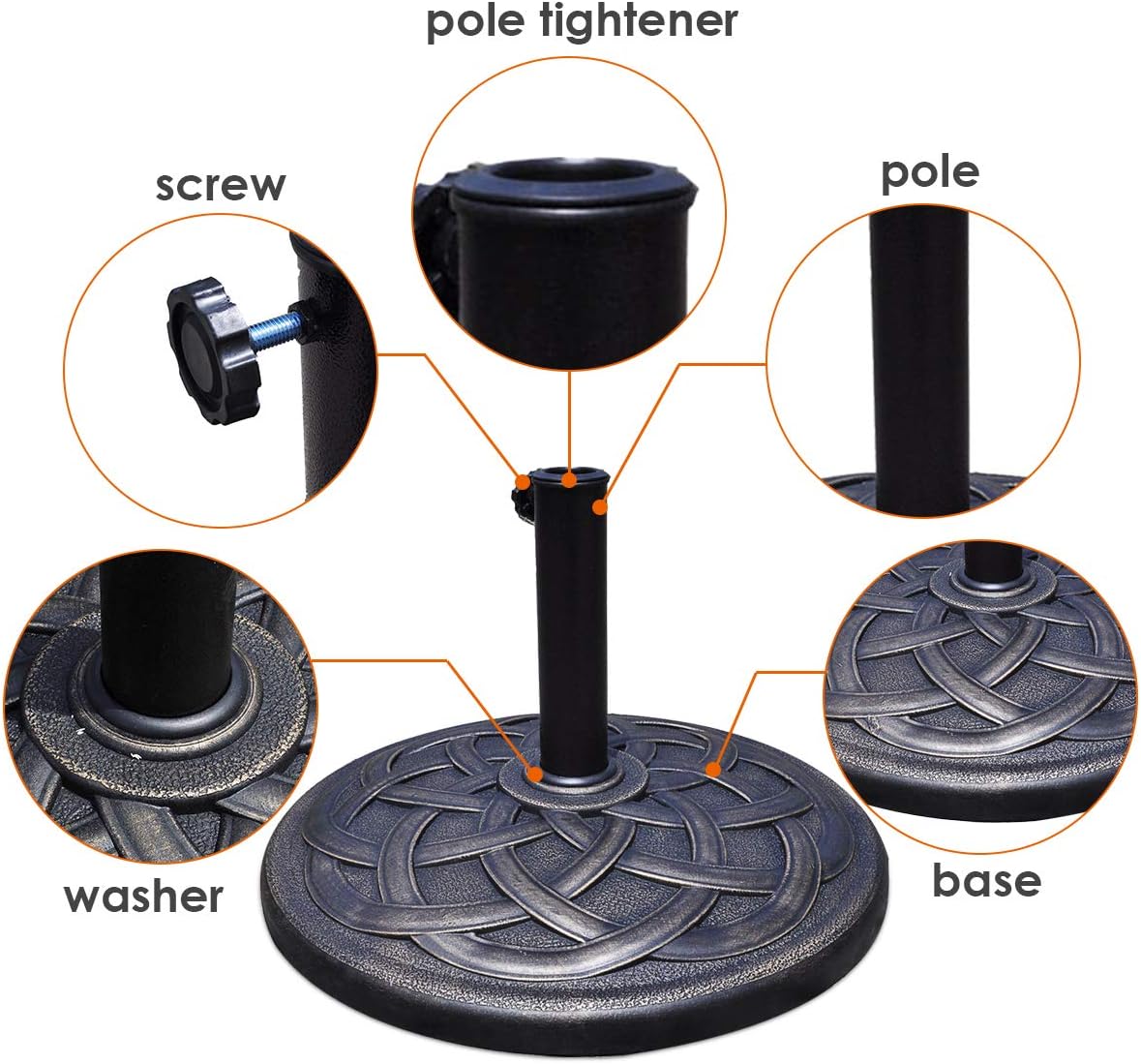 pole tightener

screw

pole

washer

base