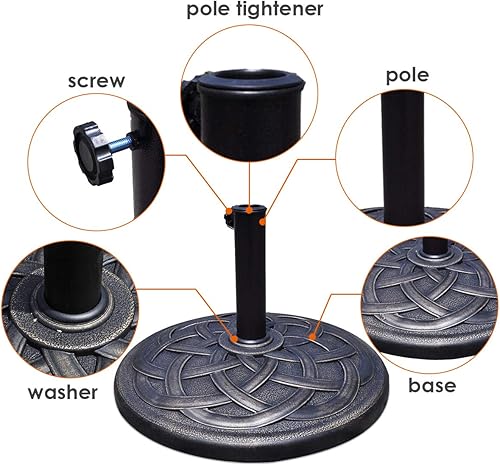 pole tightener

screw

pole

washer

base