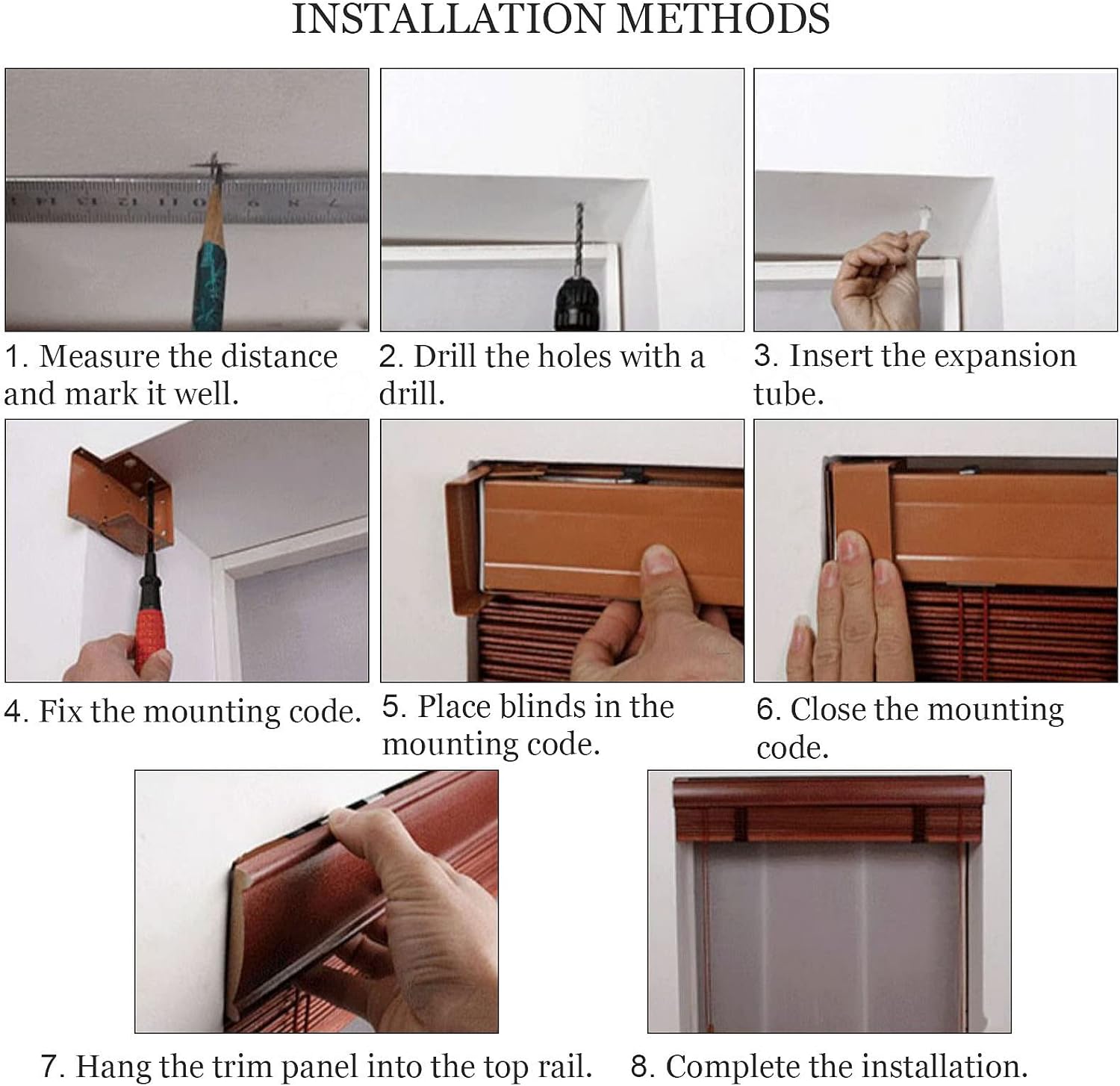 INSTALLATION METHODS

1. Measure the distance and mark it well.

2. Drill the holes with a drill.

3. Insert the expansion tube.

4. Fix the mounting code.

5. Place blinds in the mounting code.

6. Close the mounting code.

7. Hang the trim panel into the top rail.

8. Complete the installation.