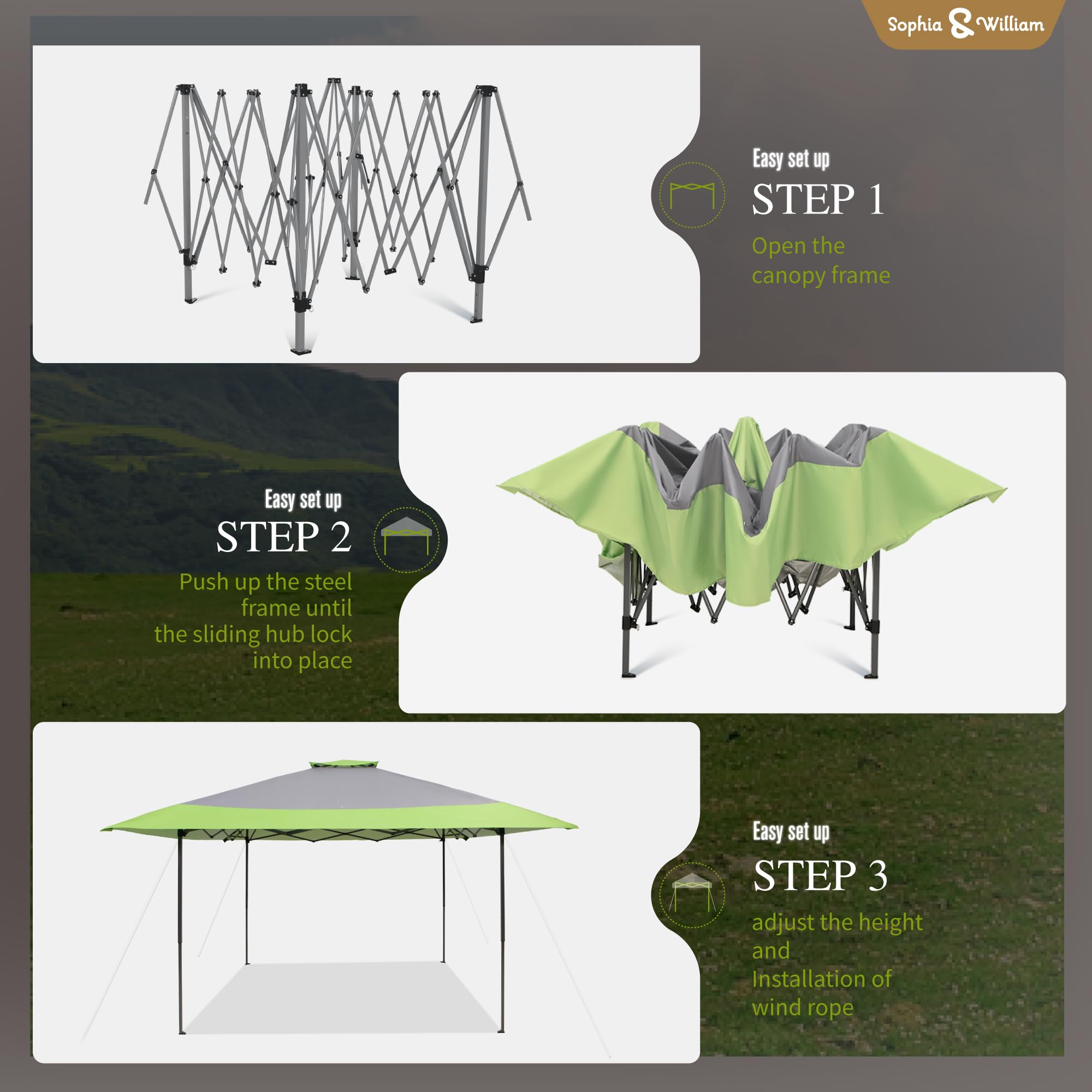 Sophia & William

Easy set up
STEP 1
Open the canopy frame

Easy set up
STEP 2
Push up the steel frame until the sliding hub lock into place

Easy set up
STEP 3
adjust the height and Installation of wind rope