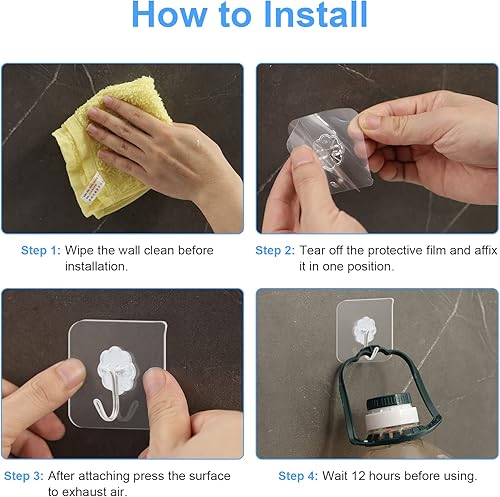 How to Install

Step 1: Wipe the wall clean before installation.

Step 2: Tear off the protective film and affix it in one position.

Step 3: After attaching press the surface to exhaust air.

Step 4: Wait 12 hours before using.