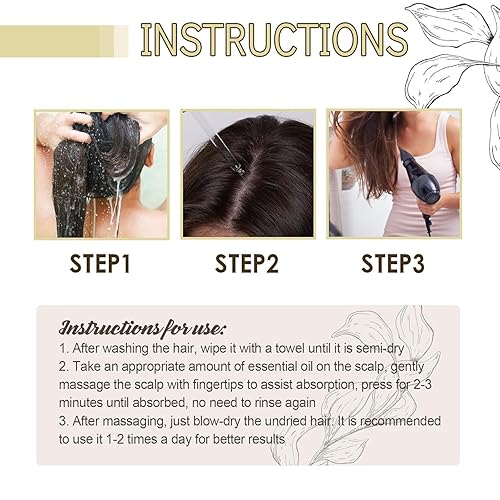 INSTRUCTIONS

STEP1

STEP2

STEP3

Instructions for use:
1. After washing the hair, wipe it with a towel until it is semi-dry
2. Take an appropriate amount of essential oil on the scalp, gently massage the scalp with fingertips to assist absorption, press for 2-3 minutes until absorbed, no need to rinse again
3. After massaging, just blow-dry the undried hair. It is recommended to use it 1-2 times a day for better results