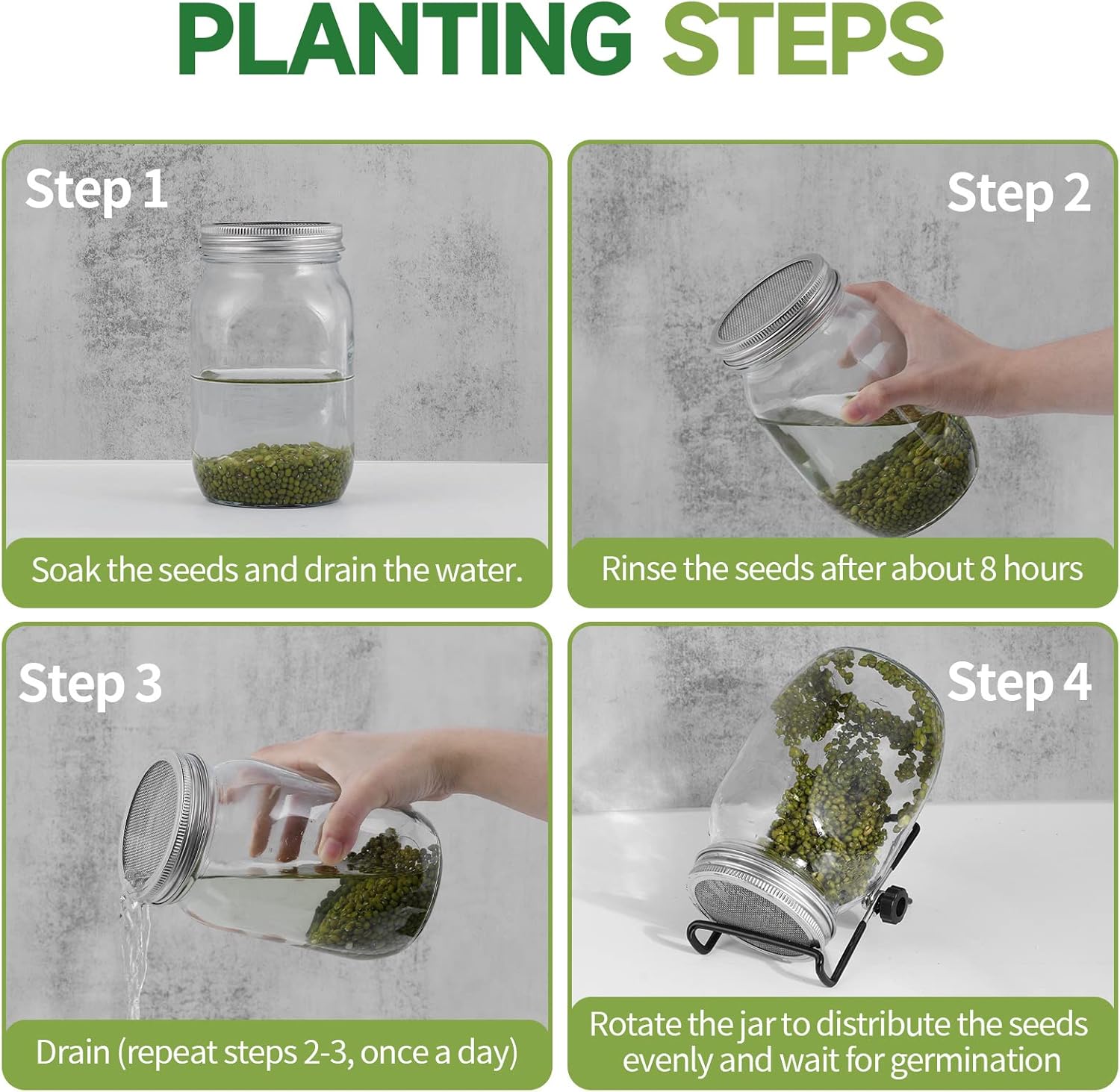 PLANTING STEPS

Step 1

Soak the seeds and drain the water.

Step 2

Rinse the seeds after about 8 hours

Step 3

Drain (repeat steps 2-3, once a day)

Step 4

Rotate the jar to distribute the seeds evenly and wait for germination