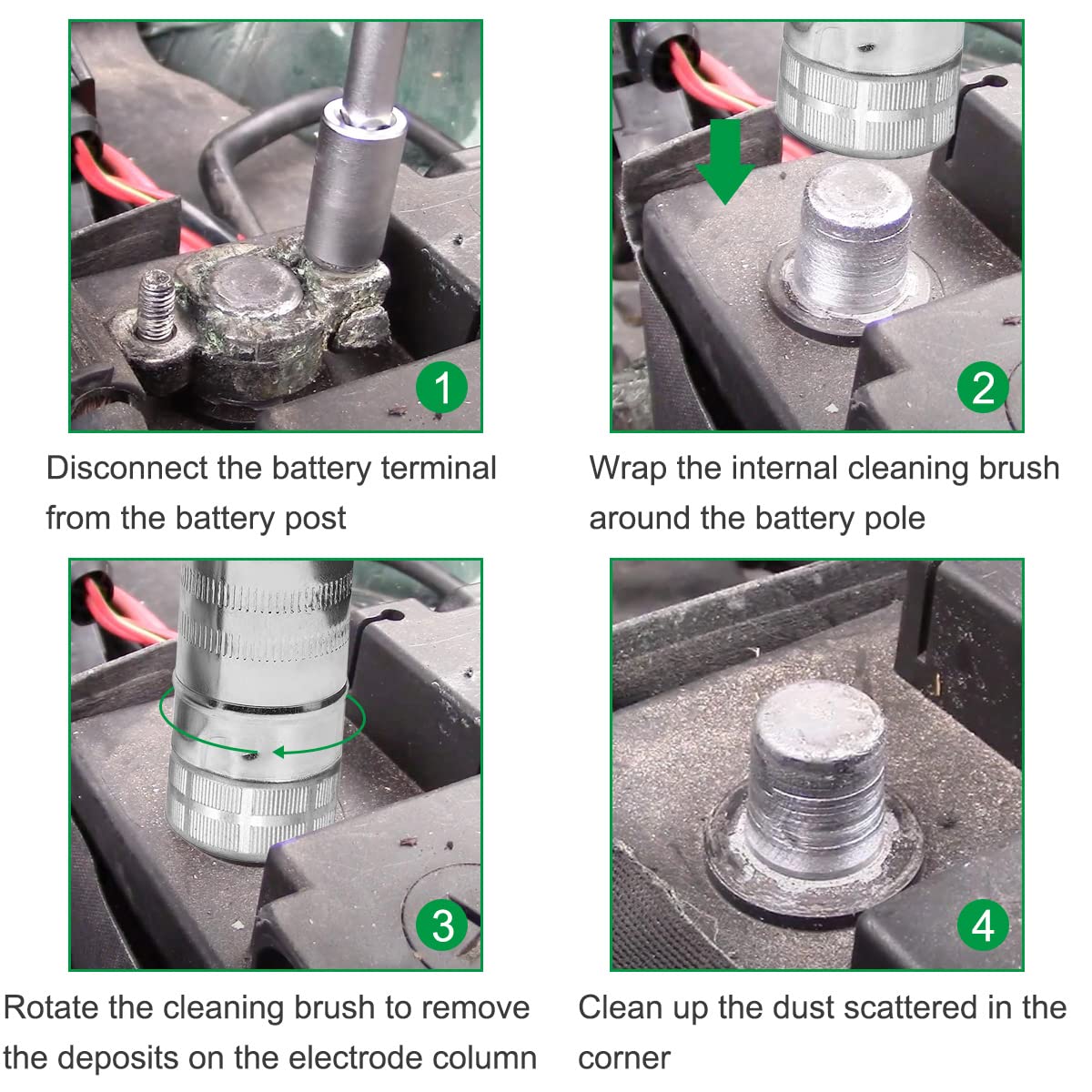 1

Disconnect the battery terminal from the battery post

2

Wrap the internal cleaning brush around the battery pole

3

Rotate the cleaning brush to remove the deposits on the electrode column

4

Clean up the dust scattered in the corner