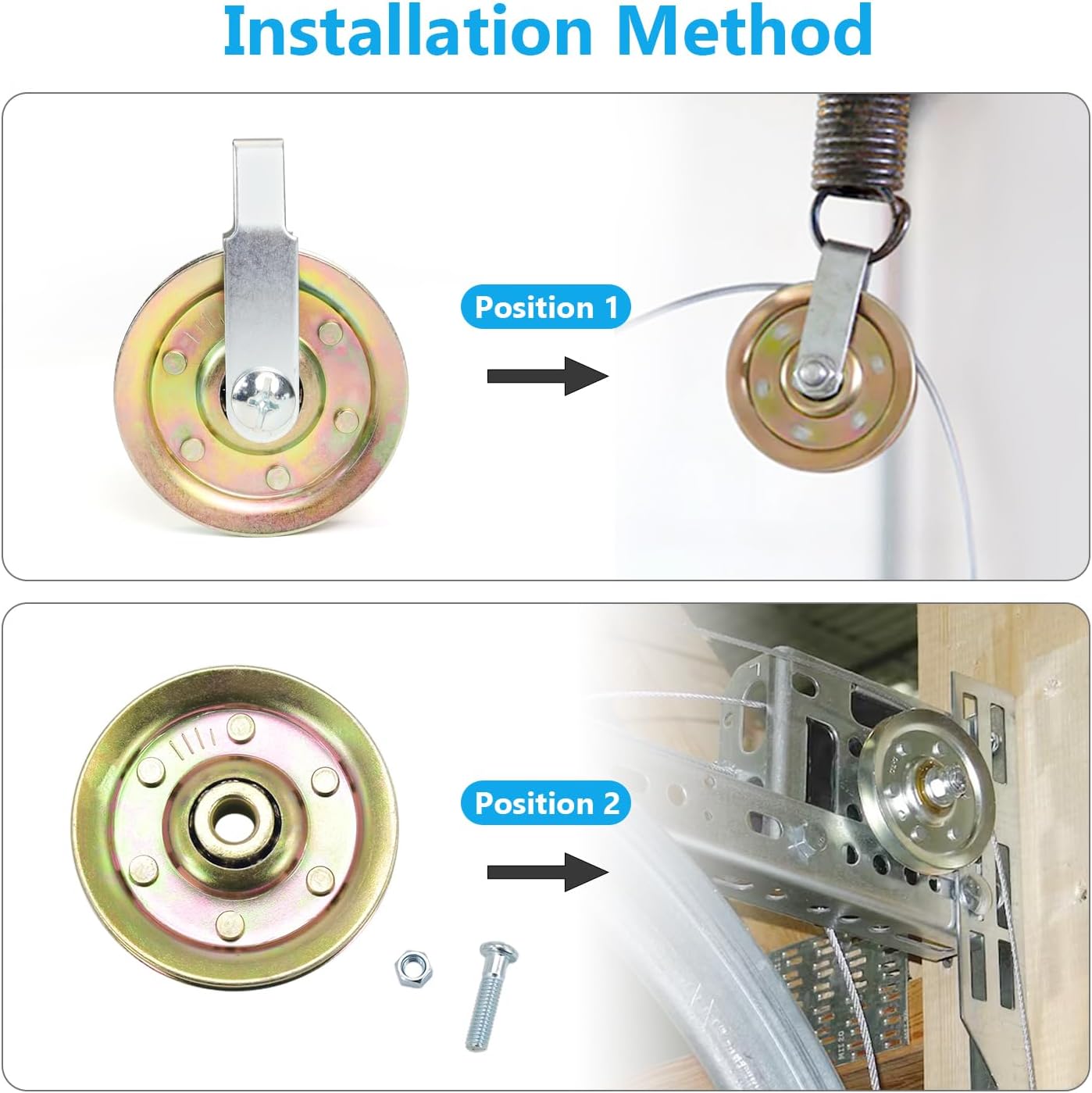 Installation Method

Position 1

Position 2