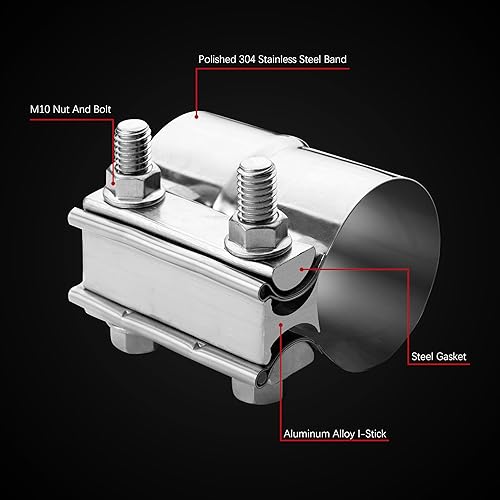 Polished 304 Stainless Steel Band

M10 Nut And Bolt

Steel Gasket

Aluminum Alloy I-Stick